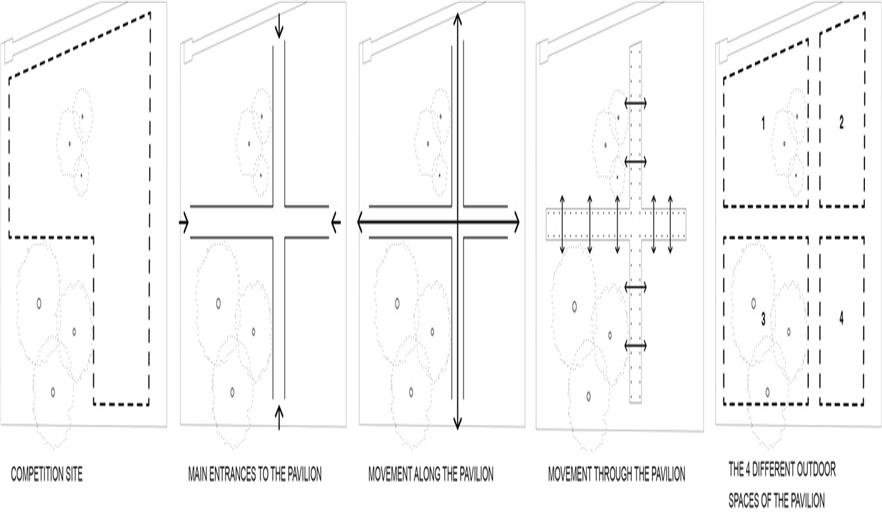 1

2

3

4

COMPETITION SITE

MAIN ENTRANCES TO THE PAVILION

MOVEMENT ALONG THE PAVILION

MOVEMENT THROUGH THE PAVILION

THE 4 DIFFERENT OUTDOOR SPACES OF THE PAVILION