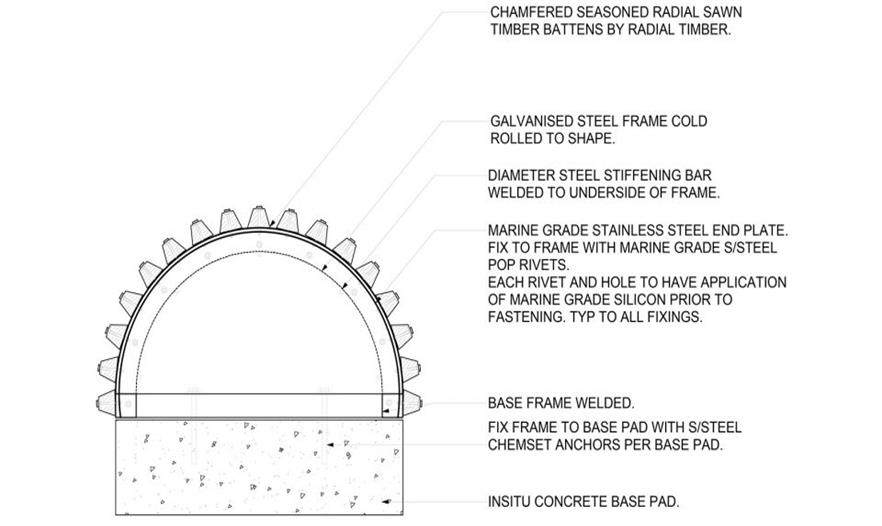 CHAMFERED SEASONED RADIAL SAWN TIMBER BATTENS BY RADIAL TIMBER.

GALVANISED STEEL FRAME COLD ROLLED TO SHAPE.

DIAMETER STEEL STIFFENING BAR WELDED TO UNDERSIDE OF FRAME.

MARINE GRADE STAINLESS STEEL END PLATE. FIX TO FRAME WITH MARINE GRADE S/STEEL POP RIVETS.
EACH RIVET AND HOLE TO HAVE APPLICATION OF MARINE GRADE SILICON PRIOR TO FASTENING. TYP TO ALL FIXINGS.

BASE FRAME WELDED.

FIX FRAME TO BASE PAD WITH S/STEEL CHEMSET ANCHORS PER BASE PAD.

INSITU CONCRETE BASE PAD.