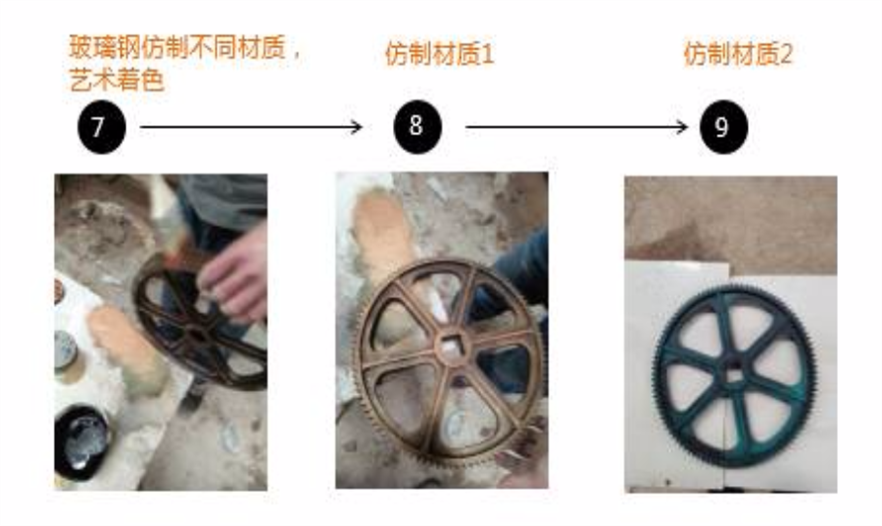 玻璃钢仿制不同材质，艺术着色

7

仿制材质1

8

仿制材质2

9