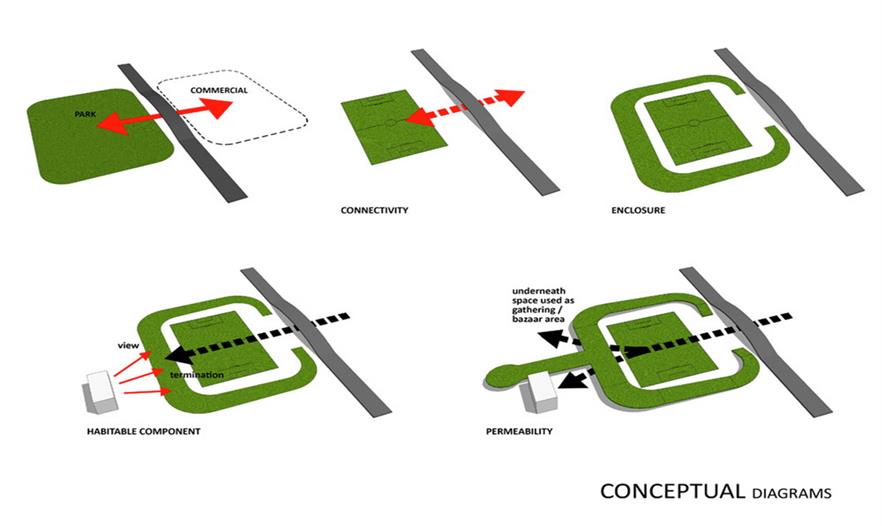 PARK

COMMERCIAL

CONNECTIVITY

ENCLOSURE

view

termination

HABITABLE COMPONENT

underneath space used as gathering / bazaar area

PERMEABILITY

CONCEPTUAL DIAGRAMS