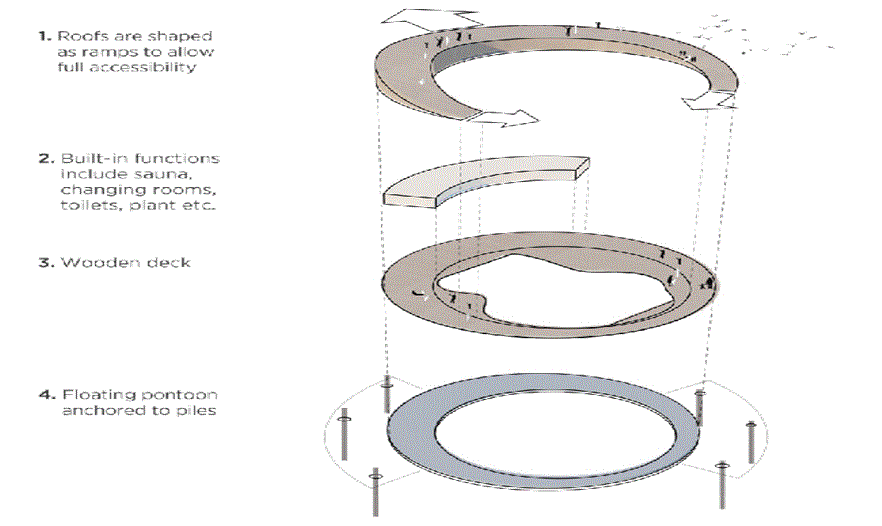 1. Roofs are shaped as ramps to allow full accessibility

2. Built-in functions include sauna, changing rooms, toilets, plant etc.

3. Wooden deck

4. Floating pontoon anchored to piles