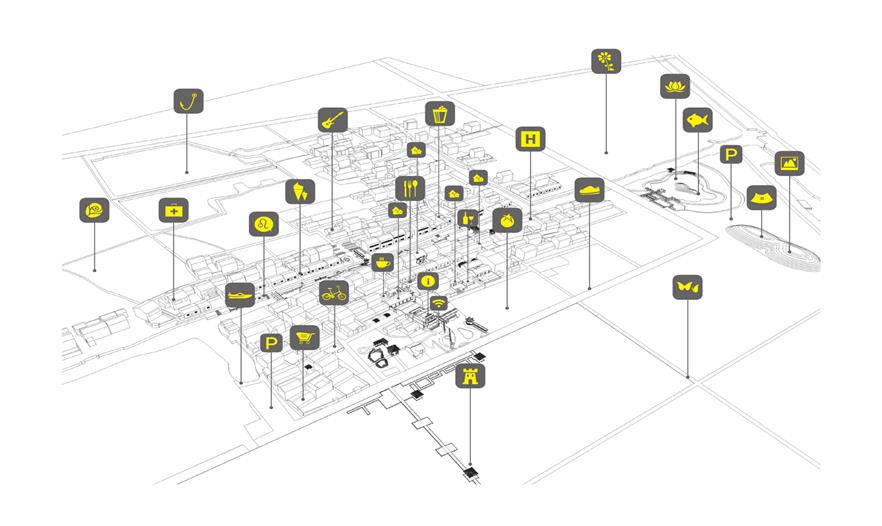 H

P

P

i