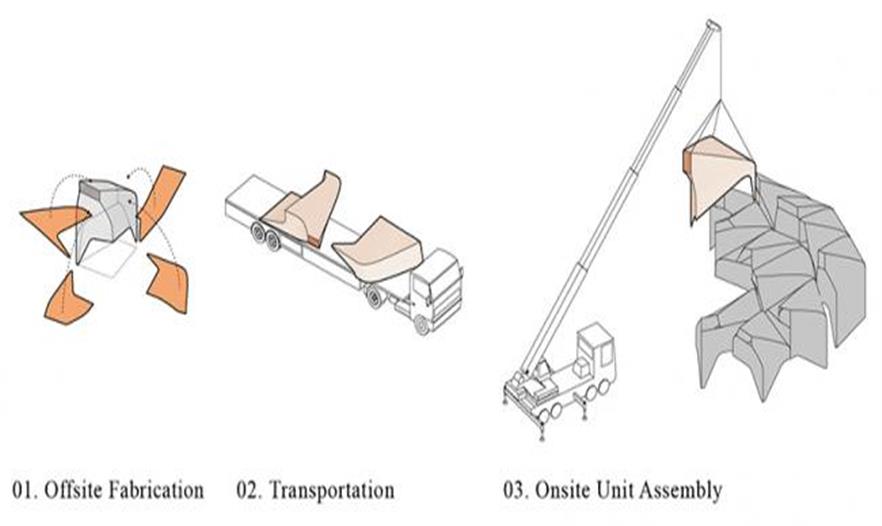 01. Offsite Fabrication

02. Transportation

03. Onsite Unit Assembly