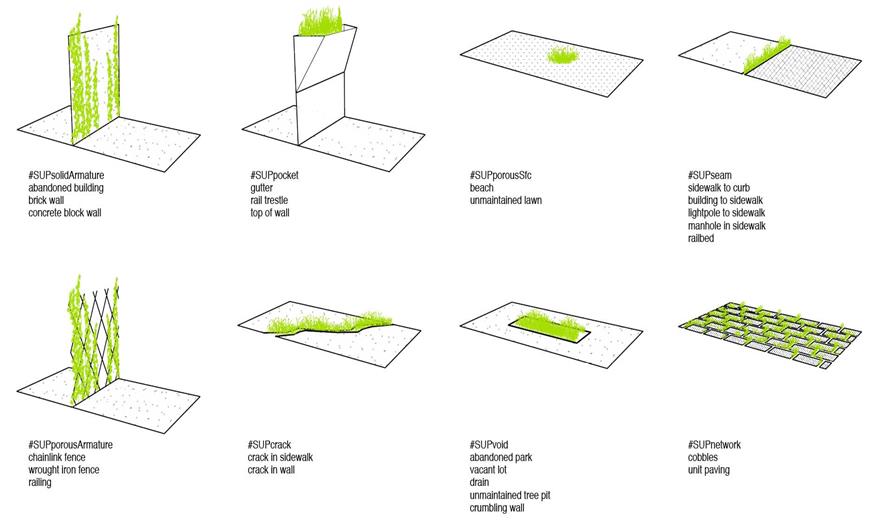 #SUPsolidArmature
abandoned building
brick wall
concrete block wall

#SUPpocket
gutter
rail trestle
top of wall

#SUPporousSfc
beach
unmaintained lawn

#SUPseam
sidewalk to curb
building to sidewalk
lightpole to sidewalk
manhole in sidewalk
railbed

#SUPporousArmature
chainlink fence
wrought iron fence
railing

#SUPcrack
crack in sidewalk
crack in wall

#SUPvoid
abandoned park
vacant lot
drain
unmaintained tree pit
crumbling wall

#SUPnetwork
cobbles
unit paving