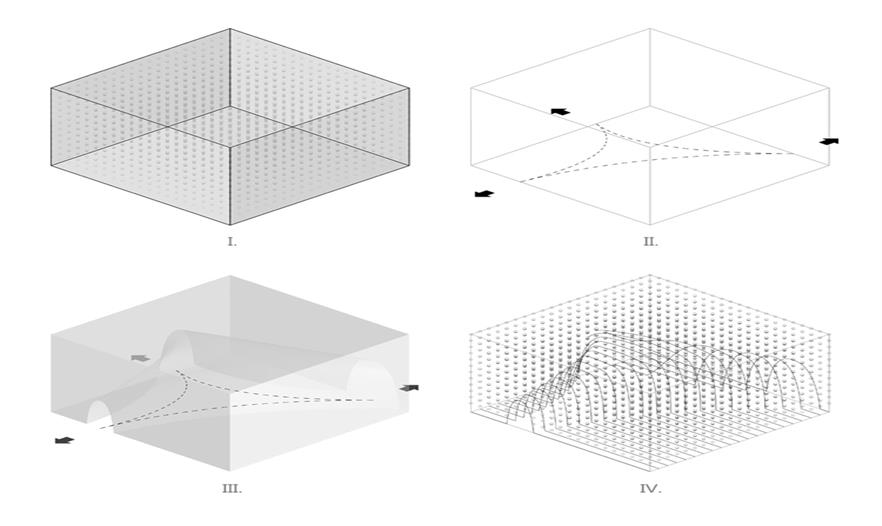 I.

II.

III.

IV.