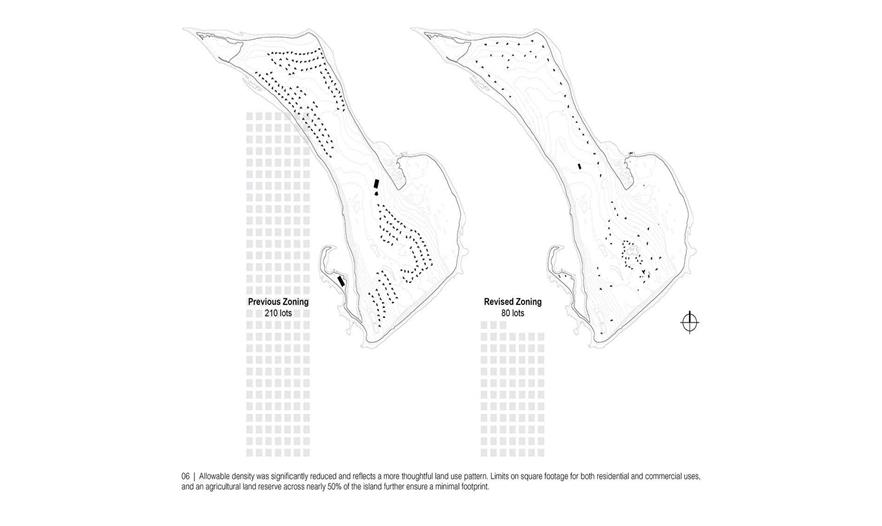 Previous Zoning
210 lots

Revised Zoning
80 lots

06 | Allowable density was significantly reduced and reflects a more thoughtful land use pattern. Limits on square footage for both residential and commercial uses, and an agricultural land reserve across nearly 50% of the island further ensure a minimal footprint.