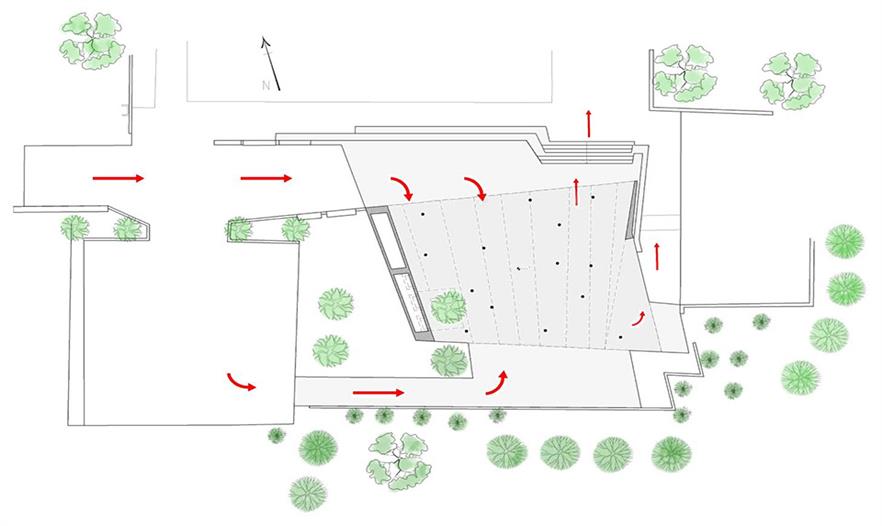 N