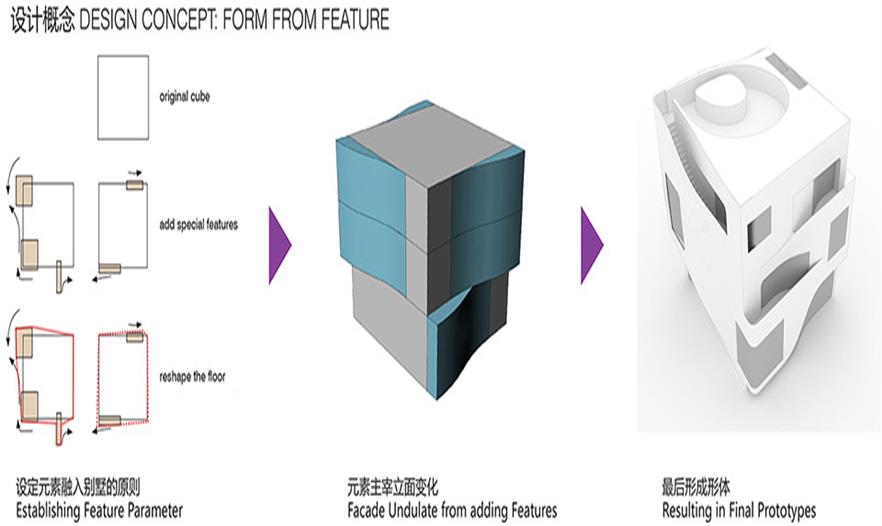 设计概念 DESIGN CONCEPT: FORM FROM FEATURE

original cube

add special features

reshape the floor

设定元素融入别墅的原则
Establishing Feature Parameter

元素主宰立面变化
Facade Undulate from adding Features

最后形成形体
Resulting in Final Prototypes