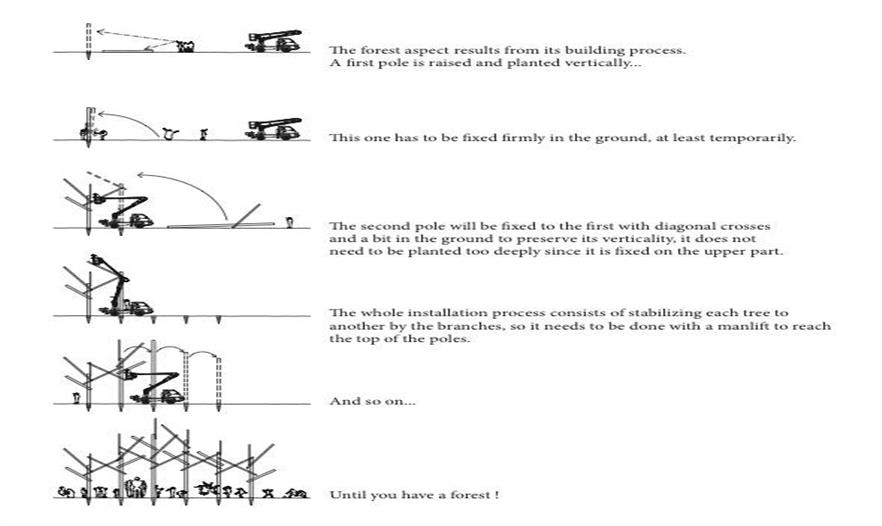 The forest aspect results from its building process.
A first pole is raised and planted vertically...

This one has to be fixed firmly in the ground, at least temporarily.

The second pole will be fixed to the first with diagonal crosses and a bit in the ground to preserve its verticality, it does not need to be planted too deeply since it is fixed on the upper part.

The whole installation process consists of stabilizing each tree to another by the branches, so it needs to be done with a manlift to reach the top of the poles.

And so on...

Until you have a forest !