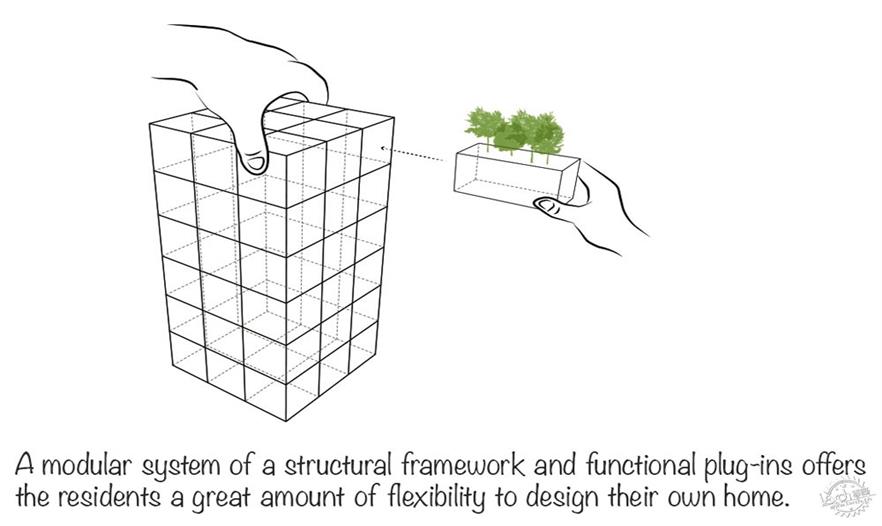 A modular system of a structural framework and functional plug-ins offers the residents a great amount of flexibility to design their own home.