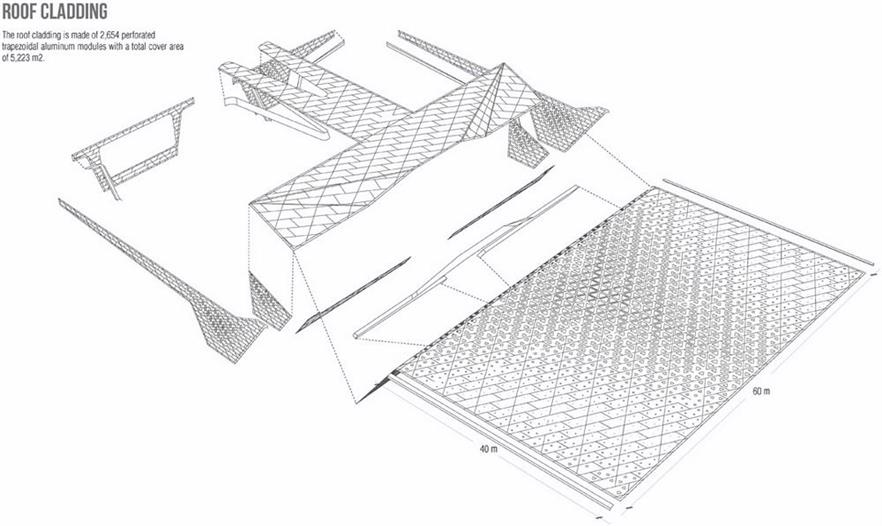 ROOF CLADDING

The roof cladding is made of 2,654 perforated trapezoidal aluminum modules with a total cover area of 5,223 m2.

60 m

40 m