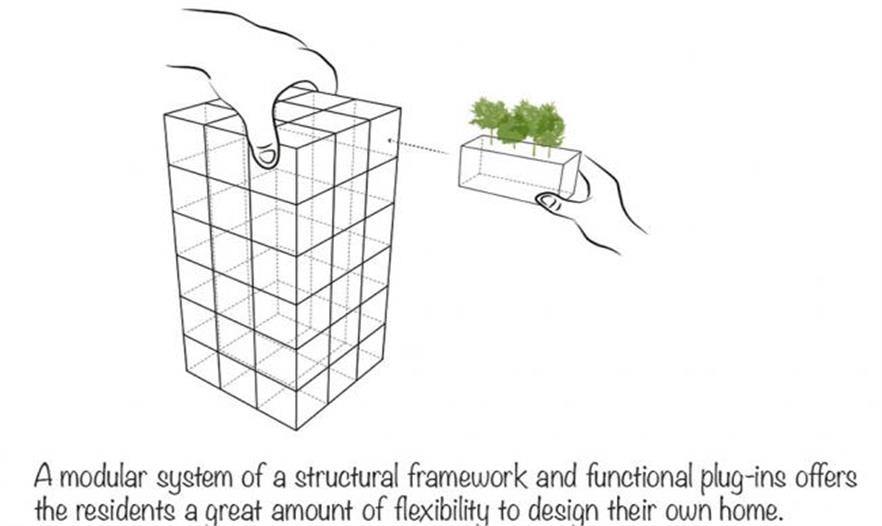 A modular system of a structural framework and functional plug-ins offers the residents a great amount of flexibility to design their own home.