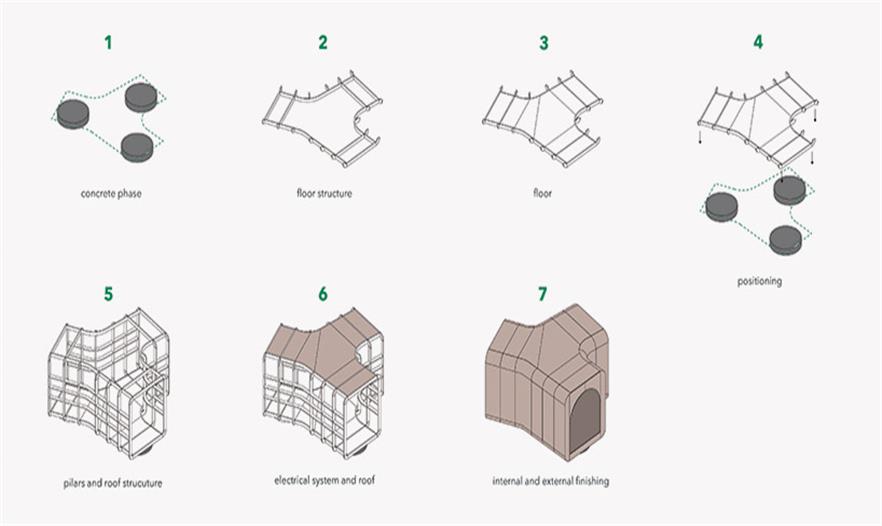 1

concrete phase

2

floor structure

3

floor

4

positioning

5

pilars and roof strucuture

6

electrical system and roof

7

internal and external finishing