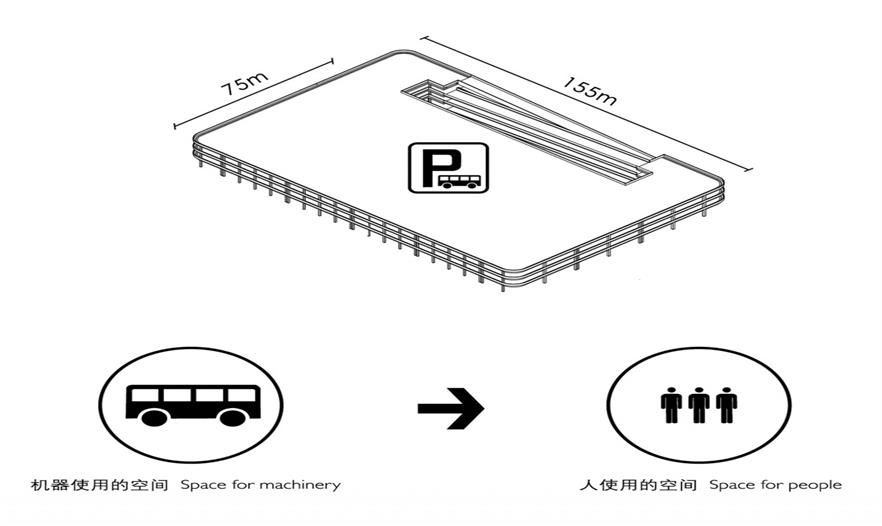 75m

155m

P

机器使用的空间 Space for machinery

人使用的空间 Space for people