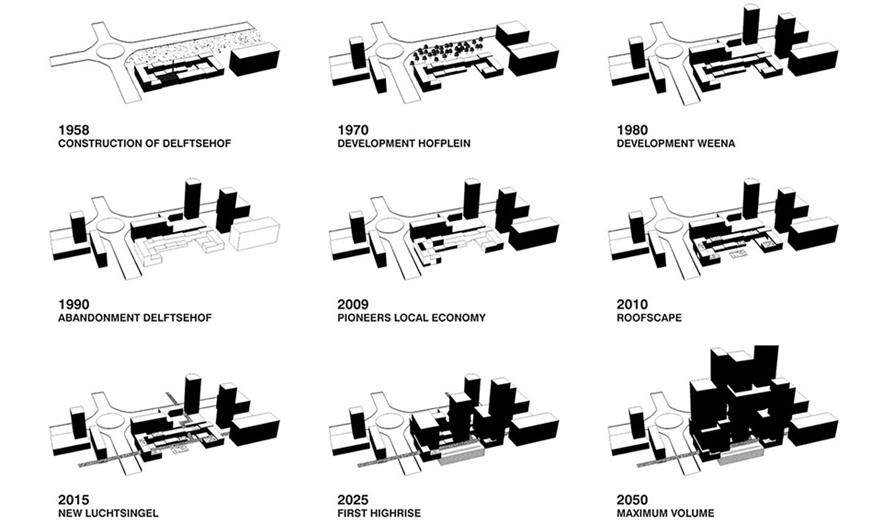 1958
CONSTRUCTION OF DELFTSEHOF

1970
DEVELOPMENT HOFPLEIN

1980
DEVELOPMENT WEENA

1990
ABANDONMENT DELFTSEHOF

2009
PIONEERS LOCAL ECONOMY

2010
ROOFSCAPE

2015
NEW LUCHTSINGEL

2025
FIRST HIGHRISE

2050
MAXIMUM VOLUME