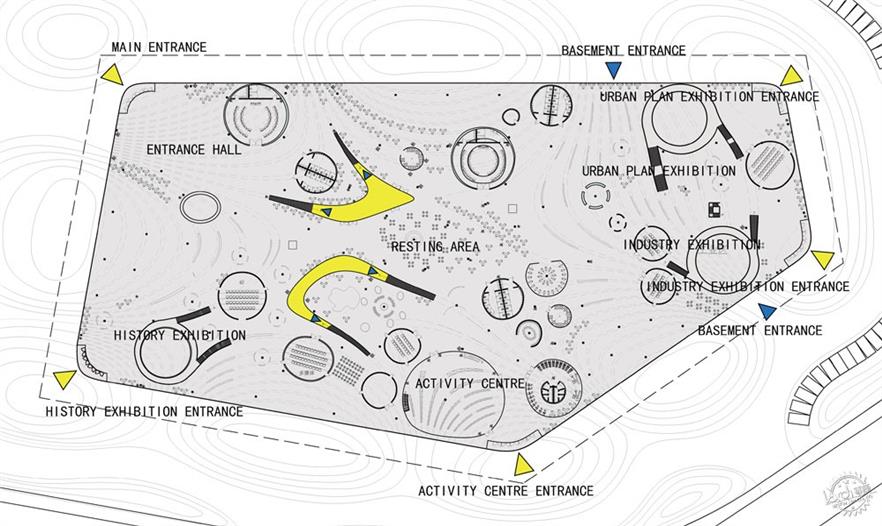 MAIN ENTRANCE

BASEMENT ENTRANCE

URBAN PLAN EXHIBITION ENTRANCE

ENTRANCE HALL

URBAN PLAN EXHIBITION

RESTING AREA

INDUSTRY EXHIBITION

INDUSTRY EXHIBITION ENTRANCE

BASEMENT ENTRANCE

HISTORY EXHIBITION

ACTIVITY CENTRE

HISTORY EXHIBITION ENTRANCE

ACTIVITY CENTRE ENTRANCE