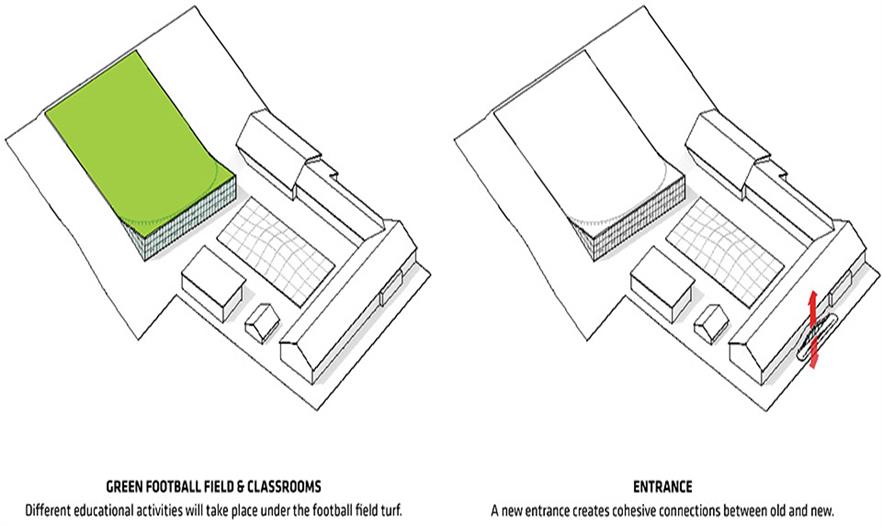 GREEN FOOTBALL FIELD & CLASSROOMS
Different educational activities will take place under the football field turf.

ENTRANCE
A new entrance creates cohesive connections between old and new.