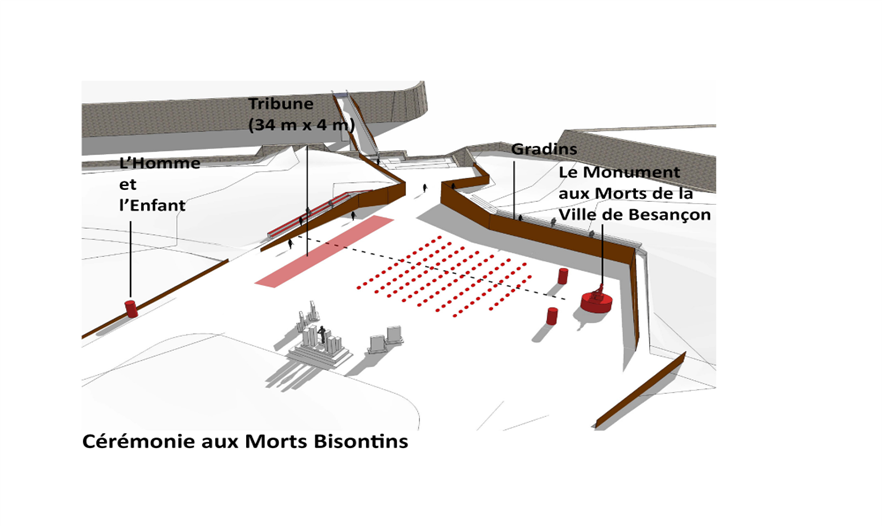 Tribune
(34 m x 4 m)

L'Homme
et
l'Enfant

Gradins

Le Monument
aux Morts de la
Ville de Besançon

Cérémonie aux Morts Bisontins