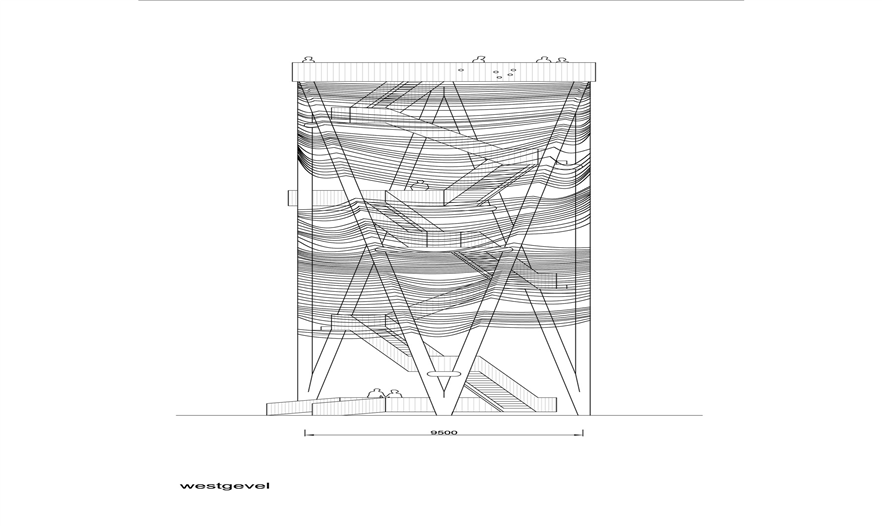 9500

westgevel