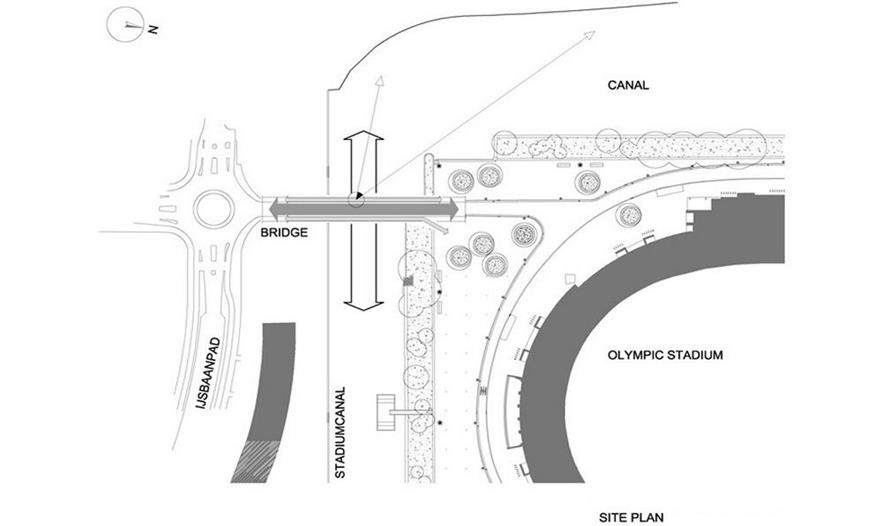 N

CANAL

BRIDGE

IJSBAANPAD

STADIUMCANAL

OLYMPIC STADIUM

SITE PLAN