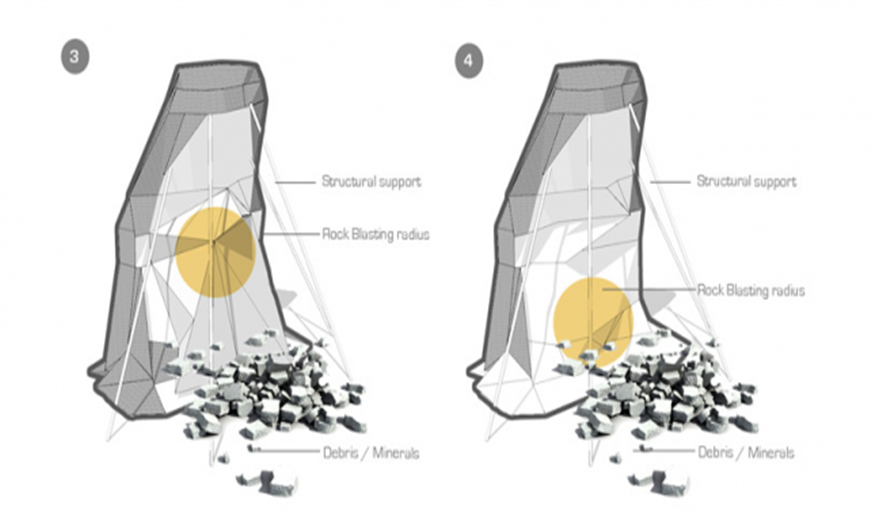 3

Structural support

Rock Blasting radius

Debris / Minerals

4

Structural support

Rock Blasting radius

Debris / Minerals