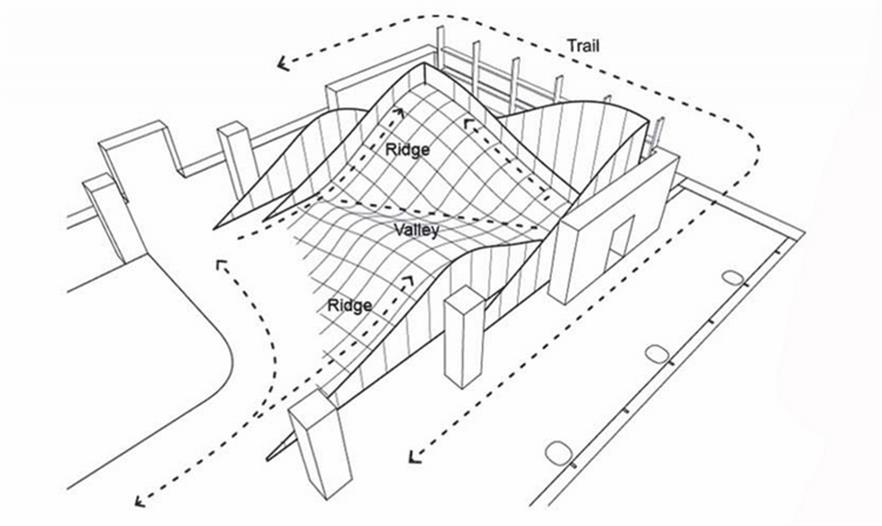 Trail

Ridge

Valley

Ridge