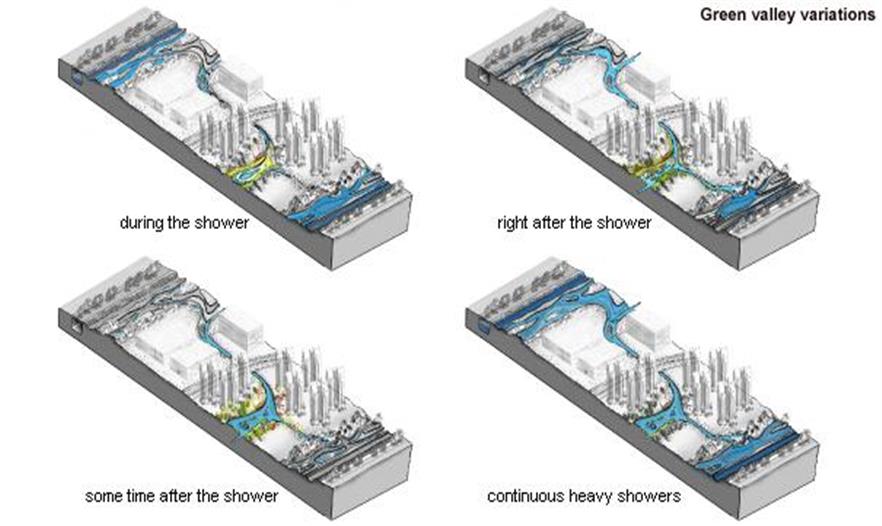 Green valley variations

during the shower

right after the shower

some time after the shower

continuous heavy showers