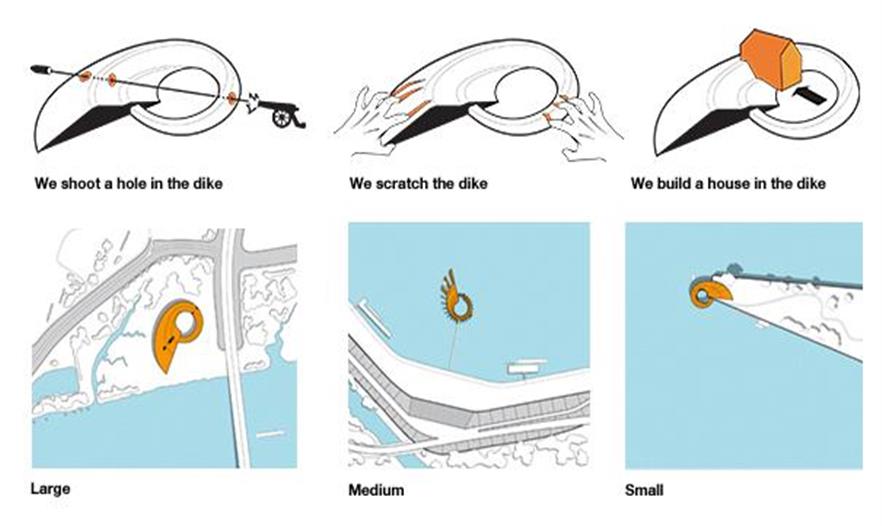 We shoot a hole in the dike

We scratch the dike

We build a house in the dike

Large

Medium

Small