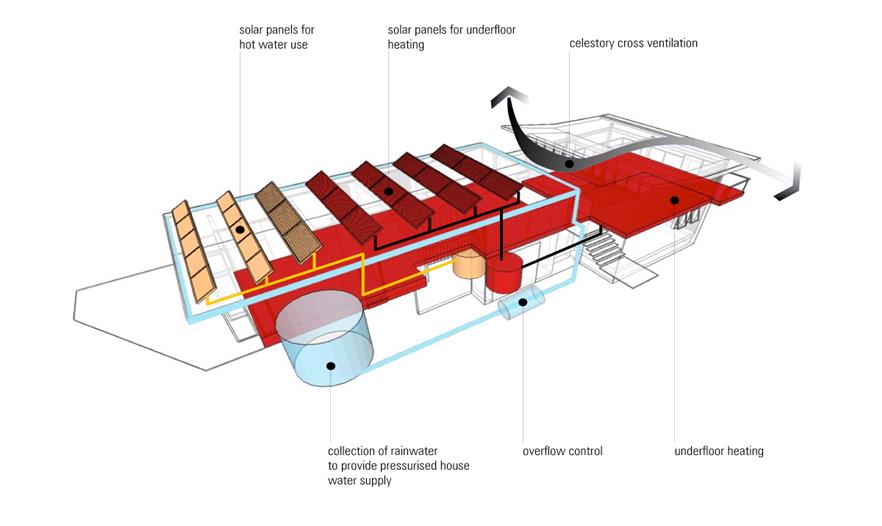 solar panels for hot water use

solar panels for underfloor heating

celestory cross ventilation

collection of rainwater to provide pressurised house water supply

overflow control

underfloor heating