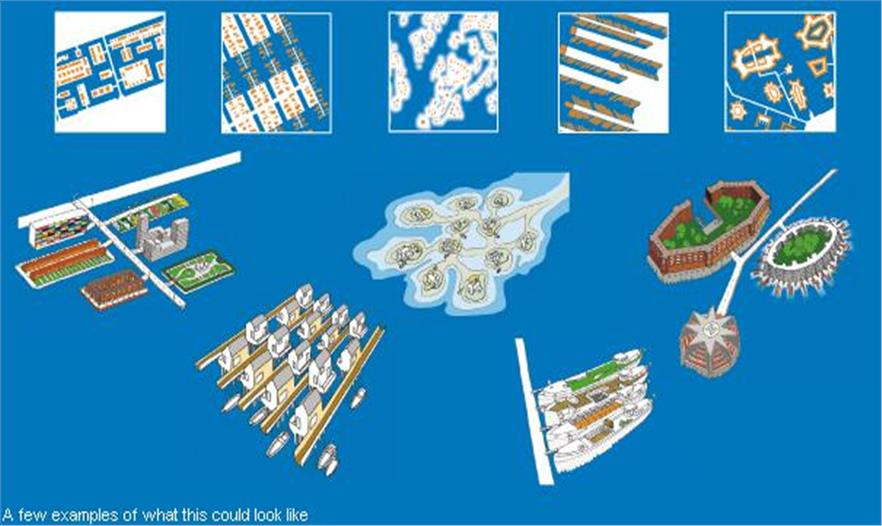 A few examples of what this could look like