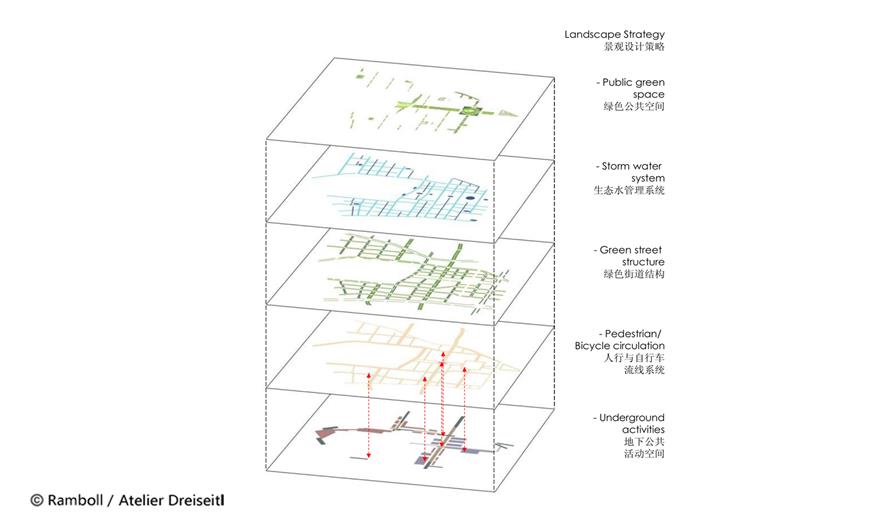 Landscape Strategy
景观设计策略

- Public green space
绿色公共空间

- Storm water system
生态水管理系统

- Green street structure
绿色街道结构

- Pedestrian/ Bicycle circulation
人行与自行车流线系统

- Underground activities
地下公共活动空间

© Ramboll / Atelier Dreiseitl