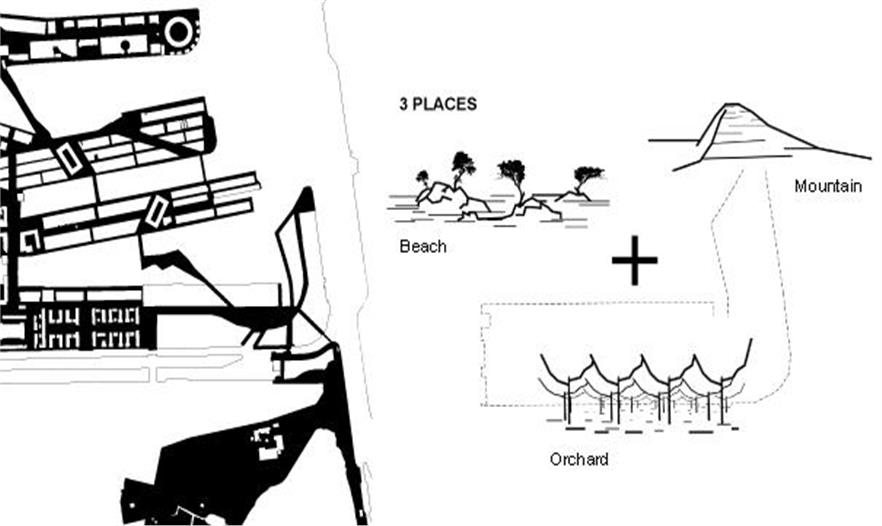 3 PLACES

Mountain

Beach

+

Orchard