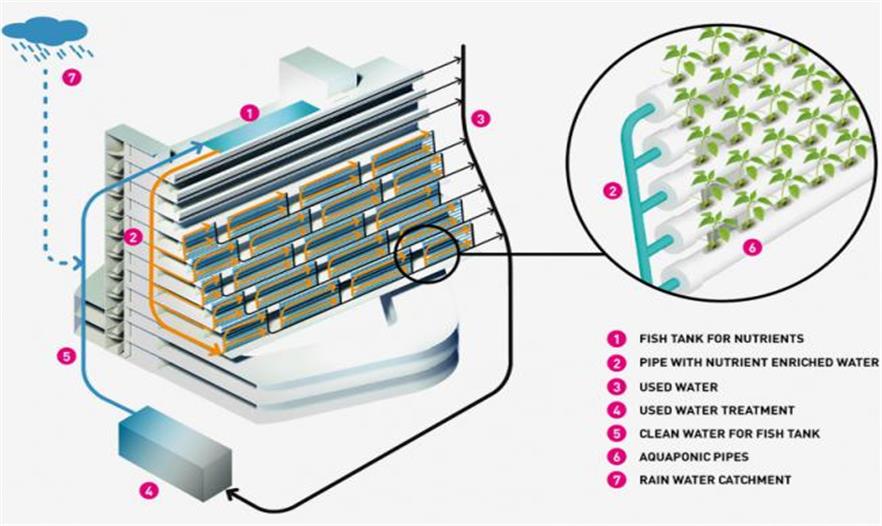 7

1

3

2

5

4

2

6

1 FISH TANK FOR NUTRIENTS
2 PIPE WITH NUTRIENT ENRICHED WATER
3 USED WATER
4 USED WATER TREATMENT
5 CLEAN WATER FOR FISH TANK
6 AQUAPONIC PIPES
7 RAIN WATER CATCHMENT