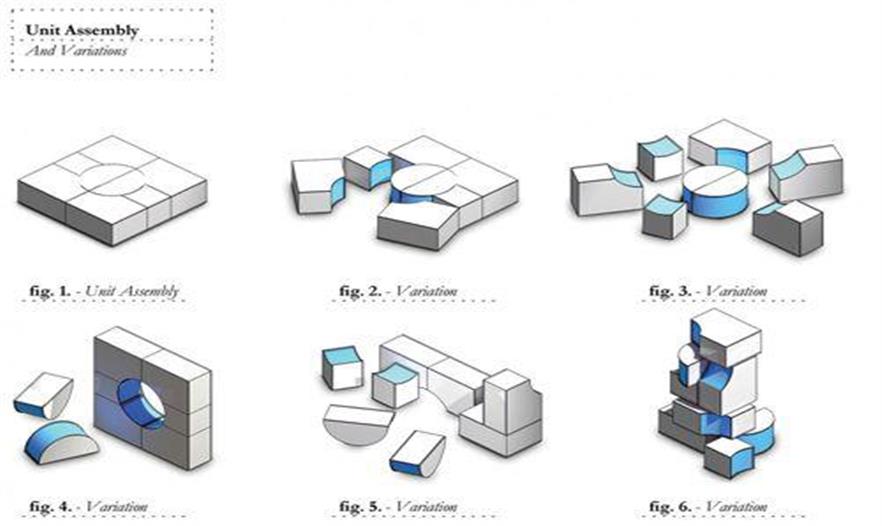 Unit Assembly
And Variations

fig. 1. - Unit Assembly

fig. 2. - Variation

fig. 3. - Variation

fig. 4. - Variation

fig. 5. - Variation

fig. 6. - Variation