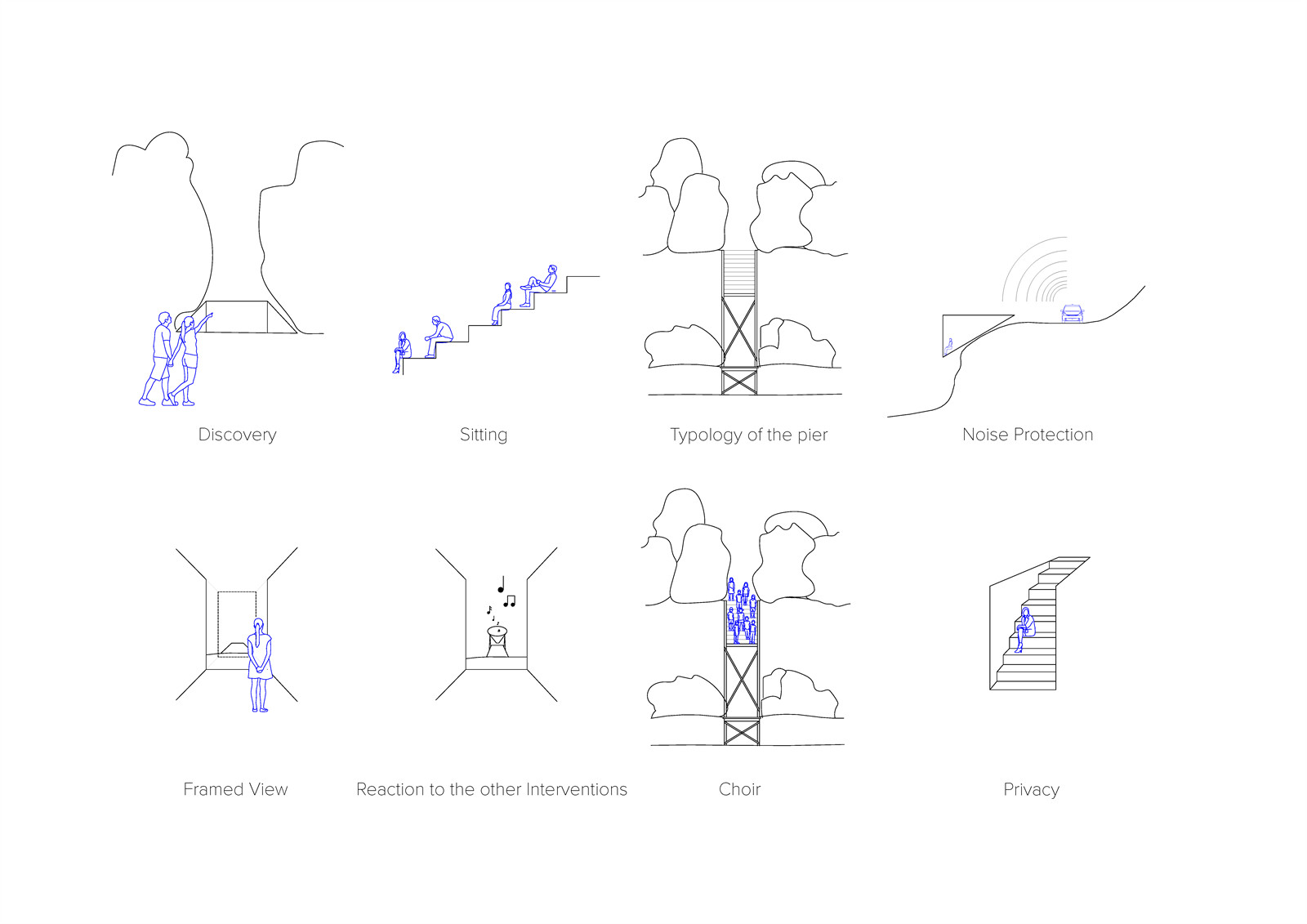 Discovery

Sitting

Typology of the pier

Noise Protection

Framed View

Reaction to the other Interventions

Choir

Privacy