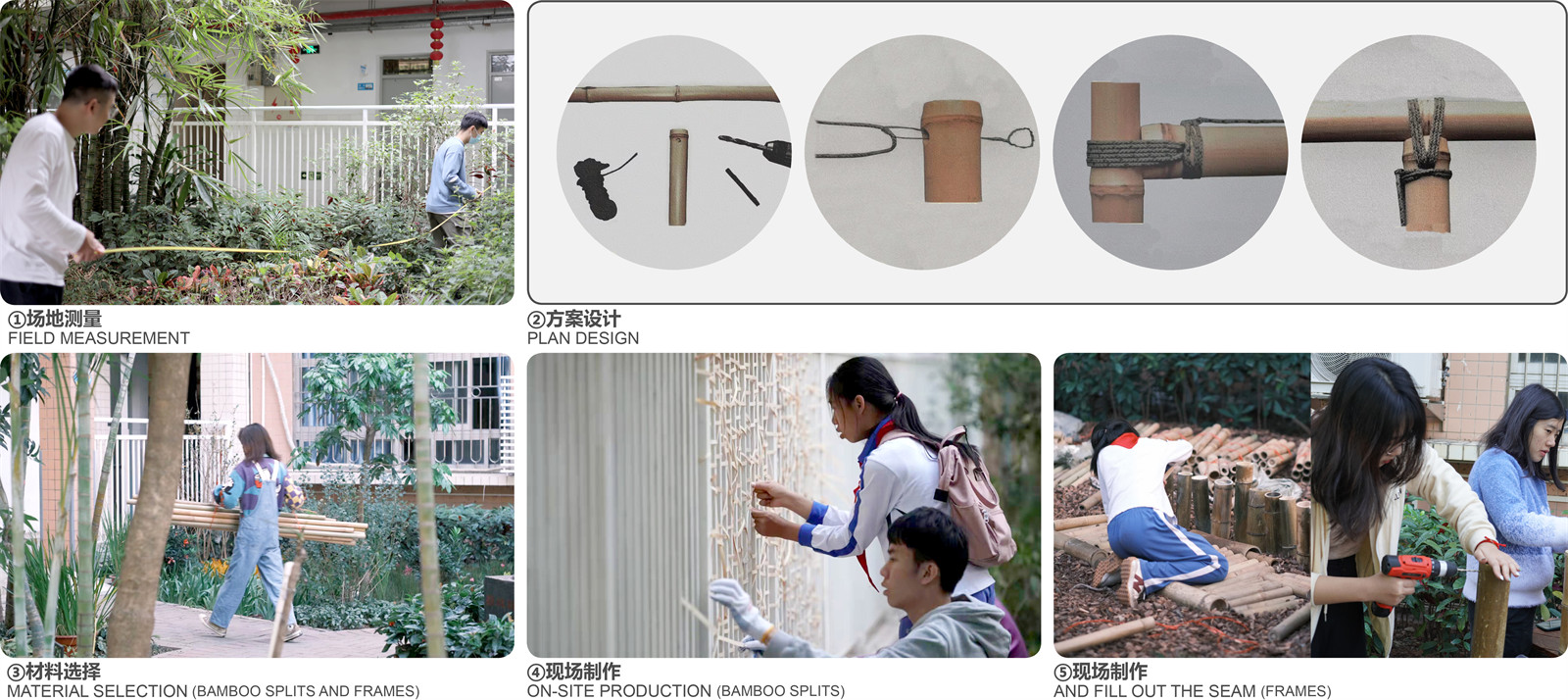 ①场地测量
FIELD MEASUREMENT

②方案设计
PLAN DESIGN

③材料选择
MATERIAL SELECTION (BAMBOO SPLITS AND FRAMES)

④现场制作
ON-SITE PRODUCTION (BAMBOO SPLITS)

⑤现场制作
AND FILL OUT THE SEAM (FRAMES)