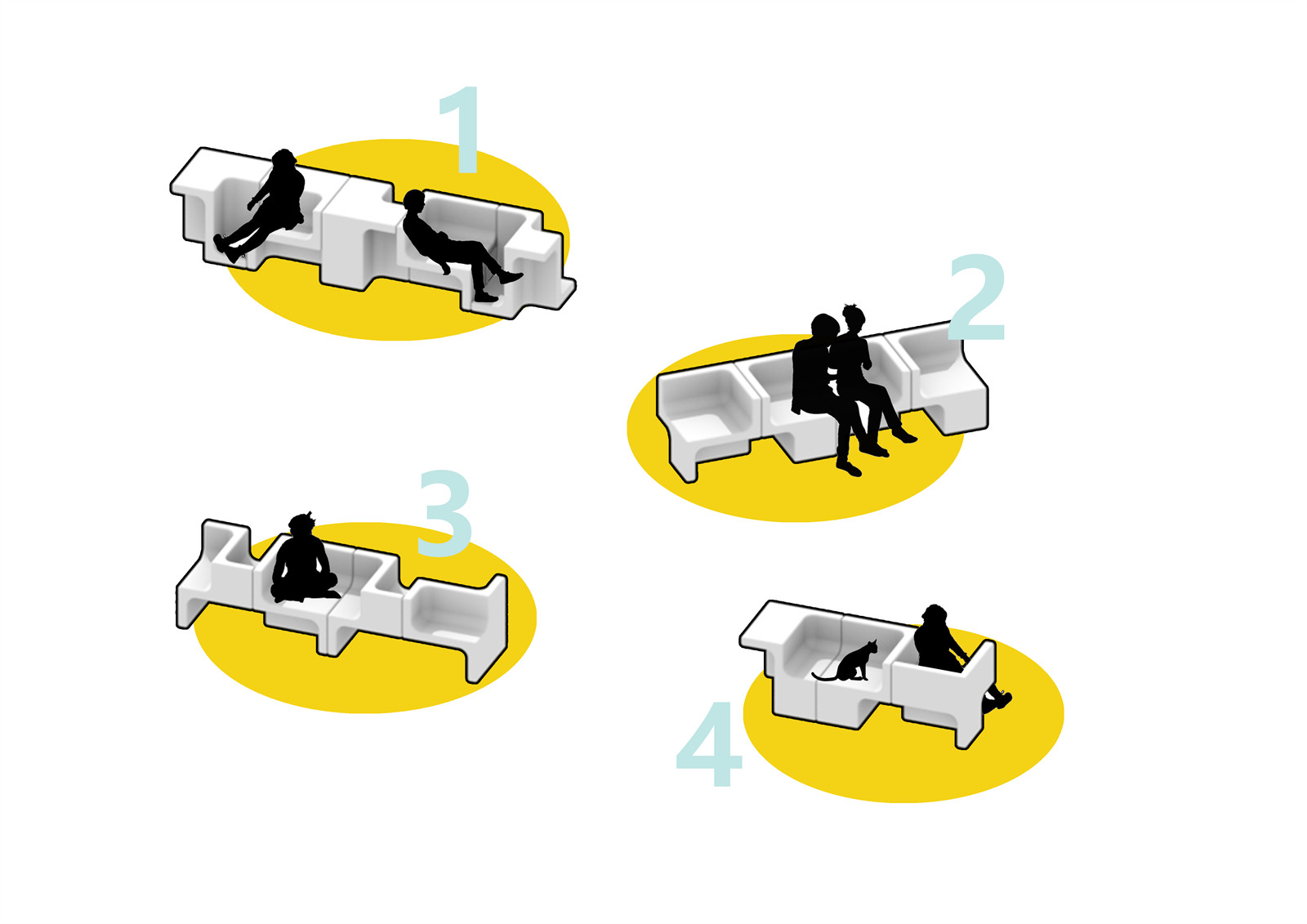 1

2

3

4