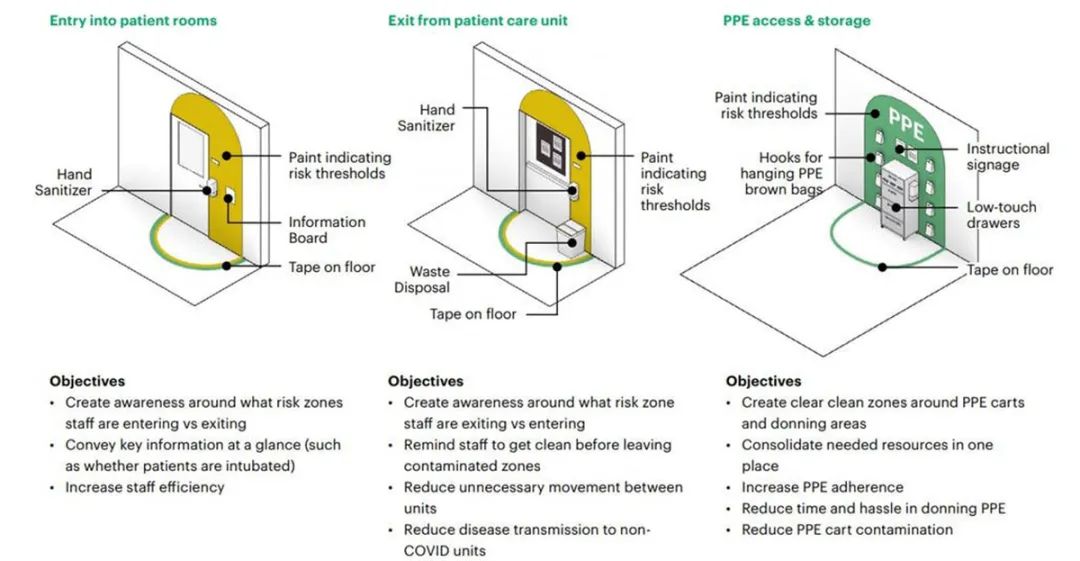 Entry into patient rooms

Hand Sanitizer

Paint indicating risk thresholds

Information Board

Tape on floor

Objectives
• Create awareness around what risk zones staff are entering vs exiting
• Convey key information at a glance (such as whether patients are intubated)
• Increase staff efficiency

Exit from patient care unit

Hand Sanitizer

Paint indicating risk thresholds

Waste Disposal

Tape on floor

Objectives
• Create awareness around what risk zone staff are exiting vs entering
• Remind staff to get clean before leaving contaminated zones
• Reduce unnecessary movement between units
• Reduce disease transmission to non-COVID units

PPE access & storage

Paint indicating risk thresholds

PPE

Hooks for hanging PPE brown bags

Instructional signage

Low-touch drawers

Tape on floor

Objectives
• Create clear clean zones around PPE carts and donning areas
• Consolidate needed resources in one place
• Increase PPE adherence
• Reduce time and hassle in donning PPE
• Reduce PPE cart contamination