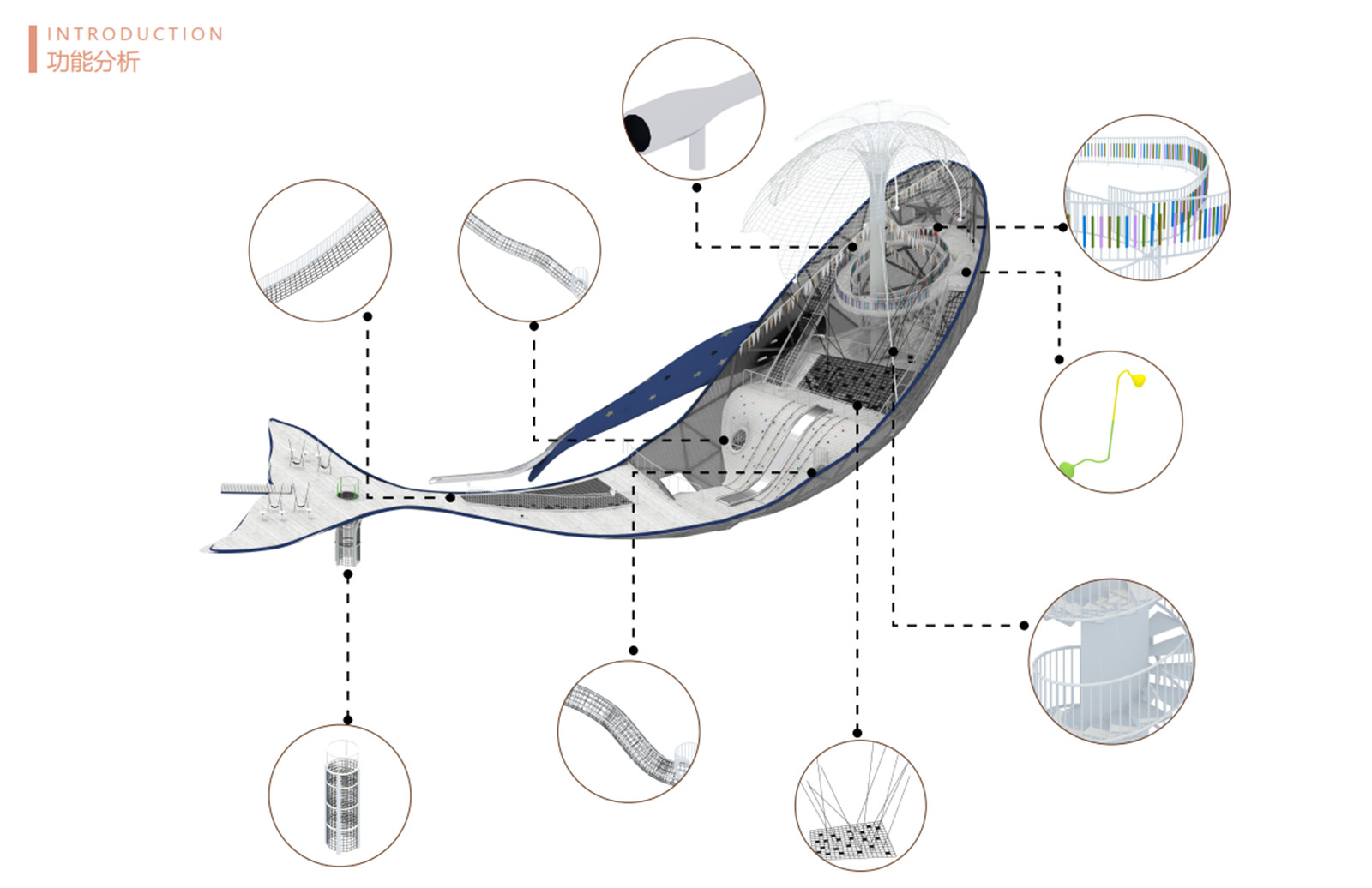 INTRODUCTION
功能分析