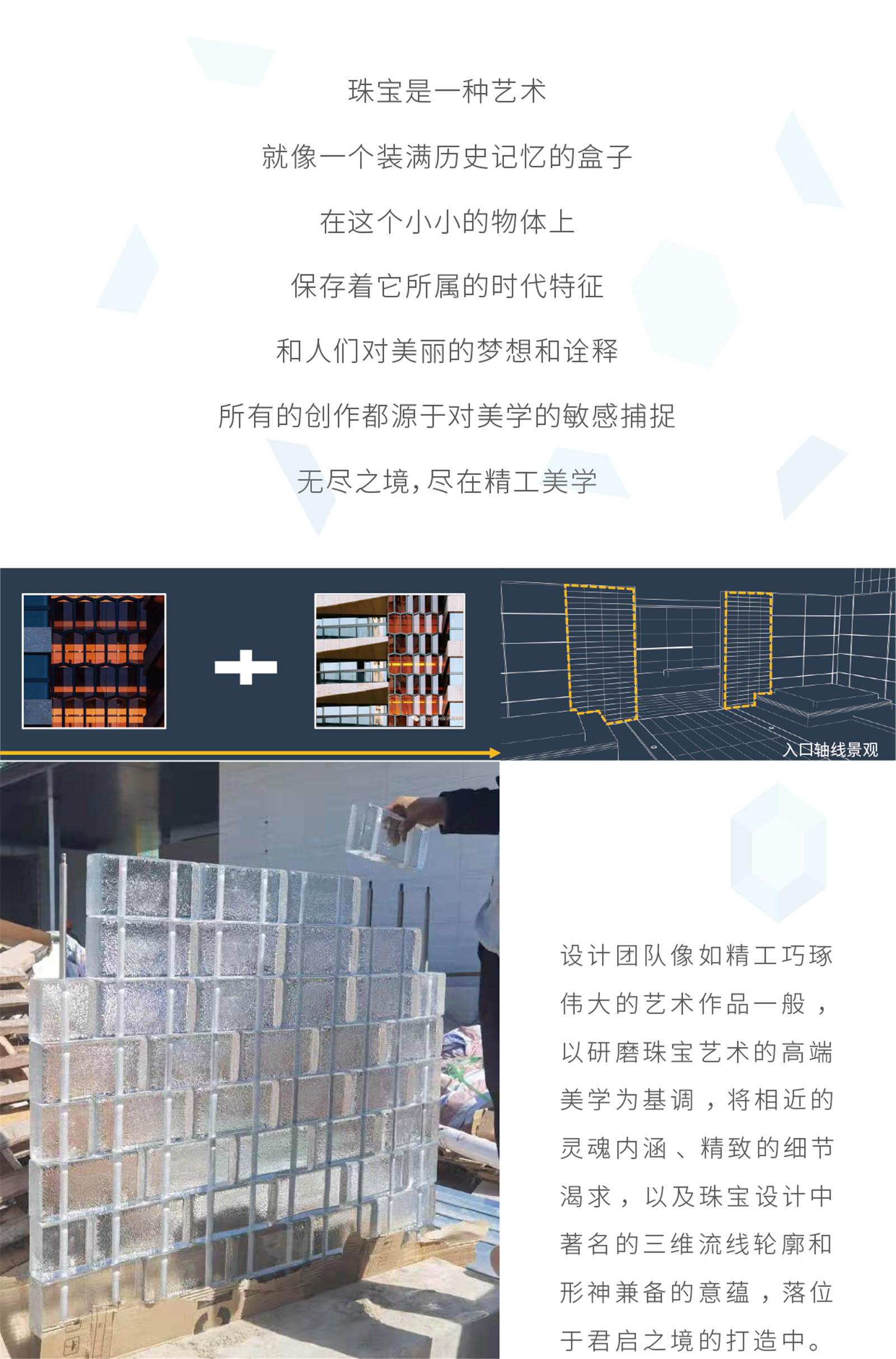 珠宝是一种艺术

就像一个装满历史记忆的盒子

在这个小小的物体上

保存着它所属的时代特征

和人们对美丽的梦想和诠释

所有的创作都源于对美学的敏感捕捉

无尽之境，尽在精工美学

入口轴线景观

设计团队像如精工巧琢伟大的艺术作品一般，以研磨珠宝艺术的高端美学为基调，将相近的灵魂内涵、精致的细节渴求，以及珠宝设计中著名的三维流线轮廓和形神兼备的意蕴，落位于君启之境的打造中。