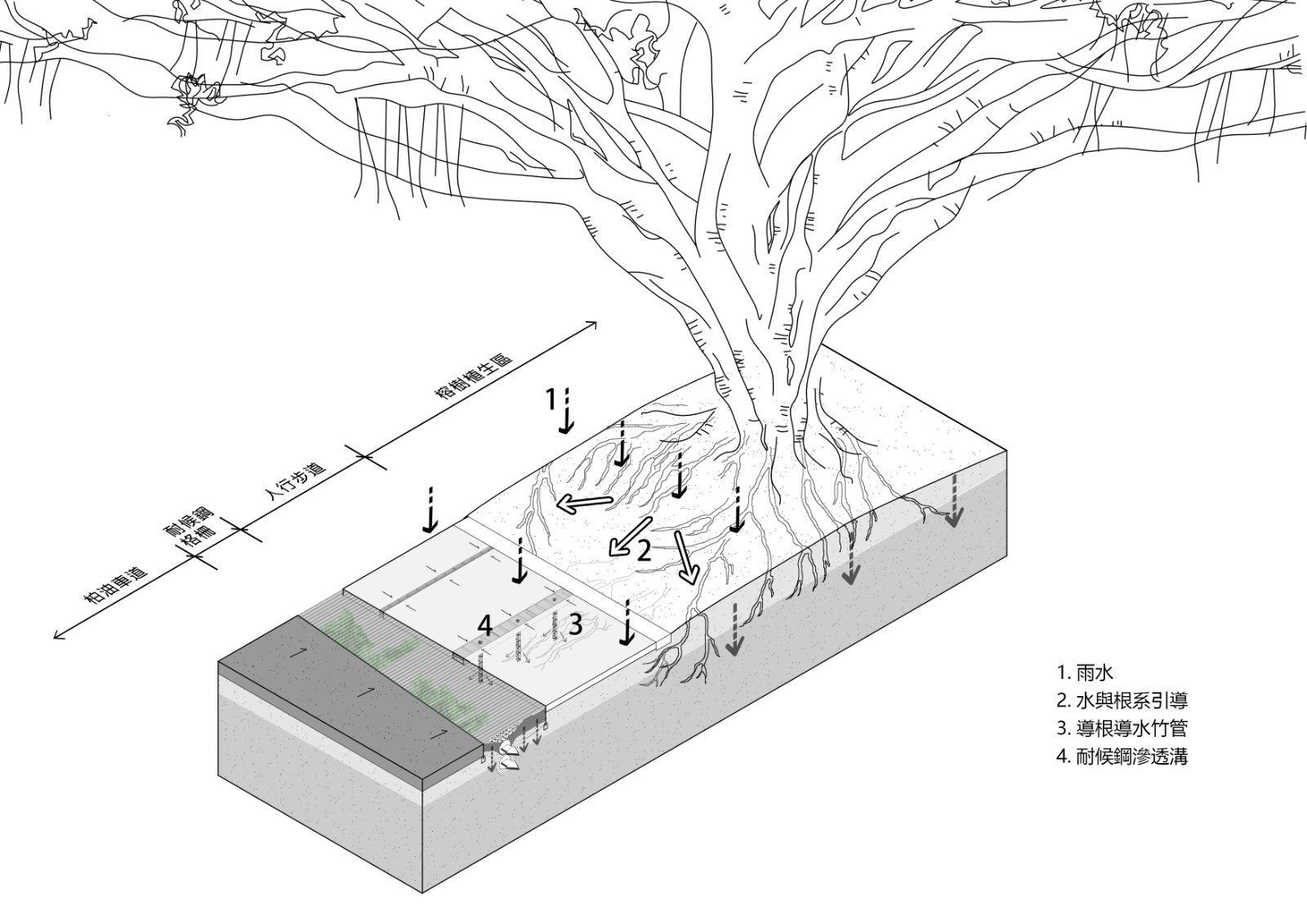 榕樹植生區

人行步道

耐候鋼格柵

柏油車道

1

2

3

4

1. 雨水
2. 水與根系引導
3. 導根導水竹管
4. 耐候鋼滲透溝