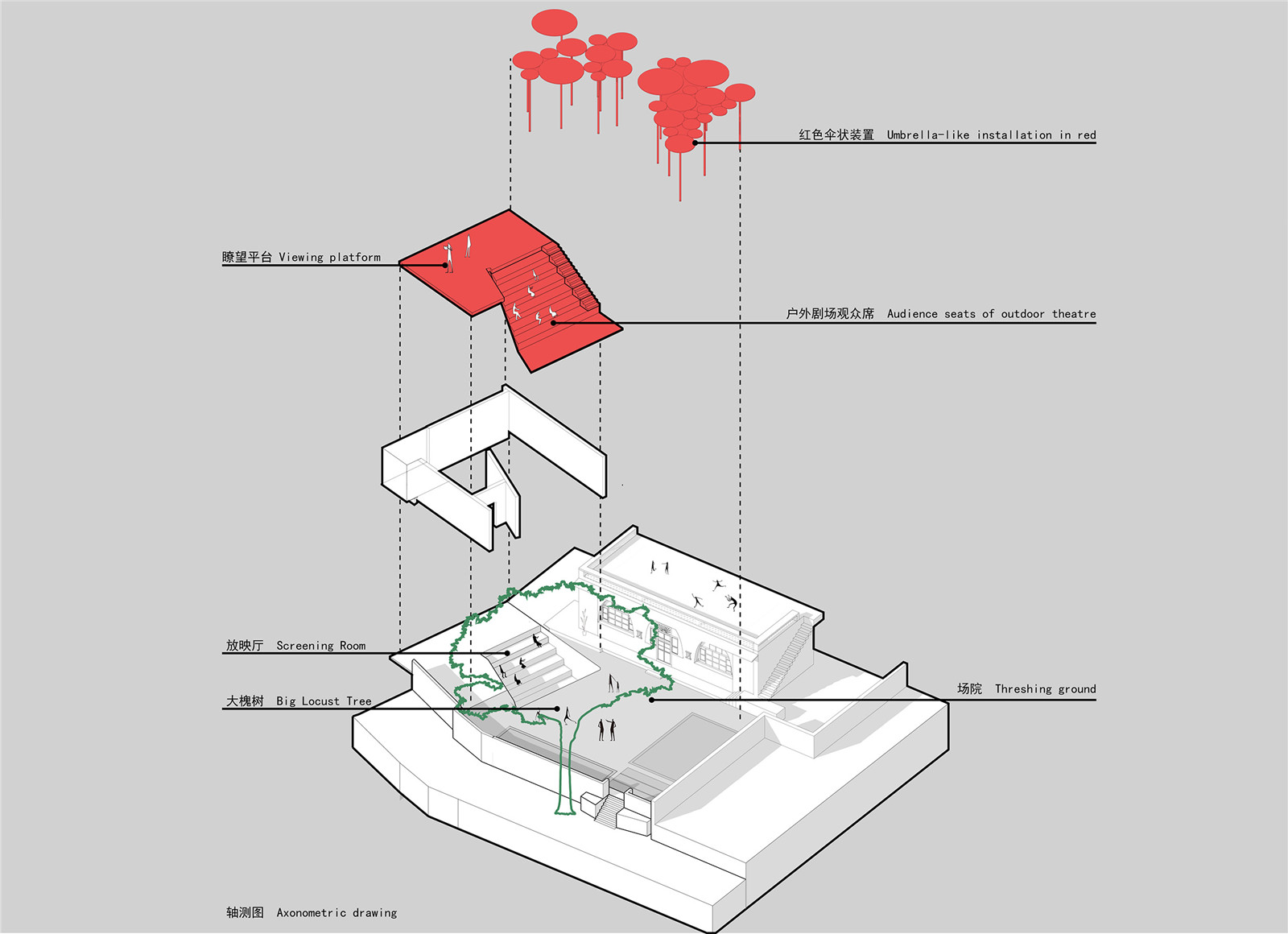 红色伞状装置 Umbrella-like installation in red

瞭望平台 Viewing platform

户外剧场观众席 Audience seats of outdoor theatre

放映厅 Screening Room

大槐树 Big Locust Tree

场院 Threshing ground

轴测图 Axonometric drawing