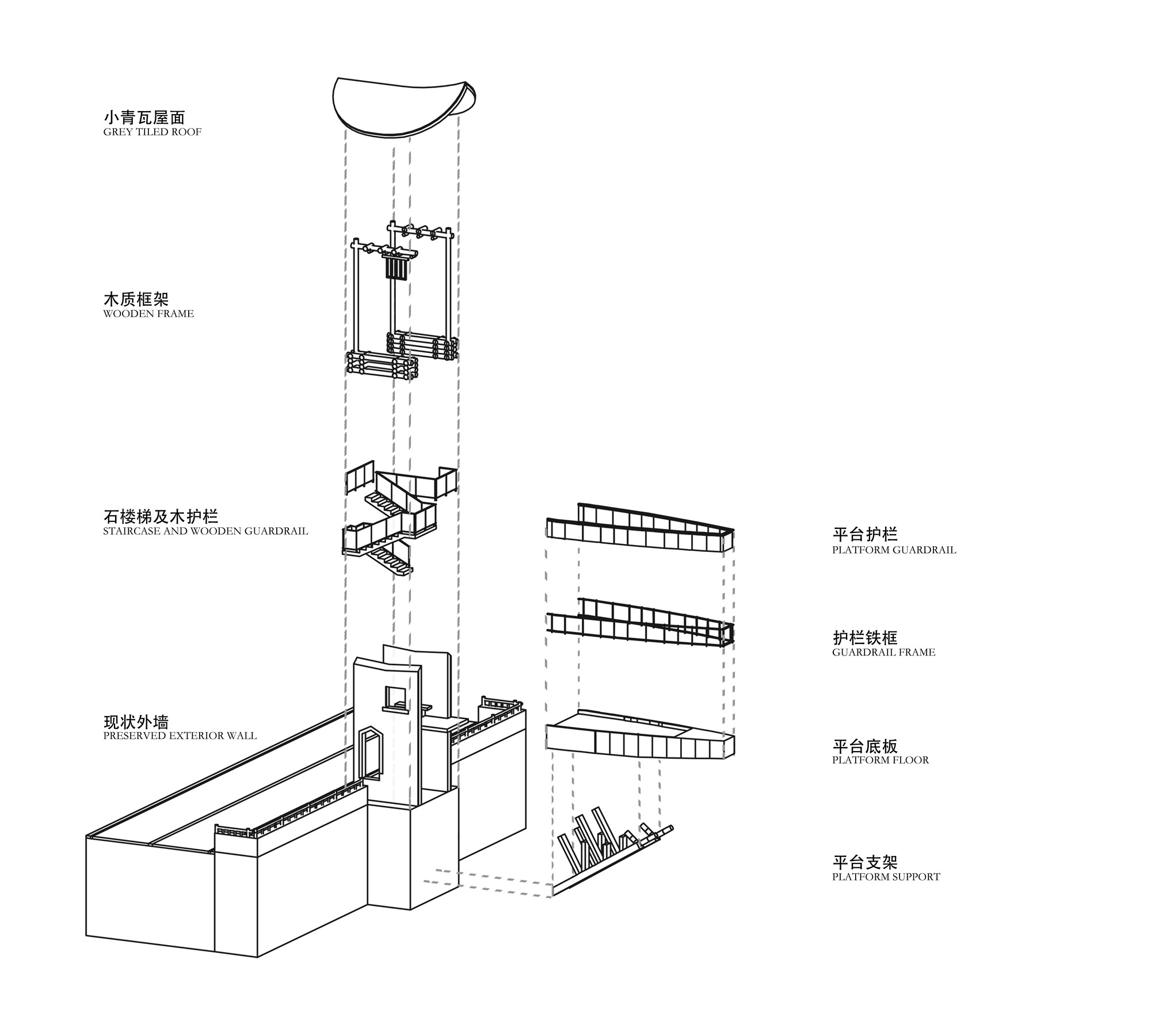 小青瓦屋面
GREY TILED ROOF

木质框架
WOODEN FRAME

石楼梯及木护栏
STAIRCASE AND WOODEN GUARDRAIL

现状外墙
PRESERVED EXTERIOR WALL

平台护栏
PLATFORM GUARDRAIL

护栏铁框
GUARDRAIL FRAME

平台底板
PLATFORM FLOOR

平台支架
PLATFORM SUPPORT