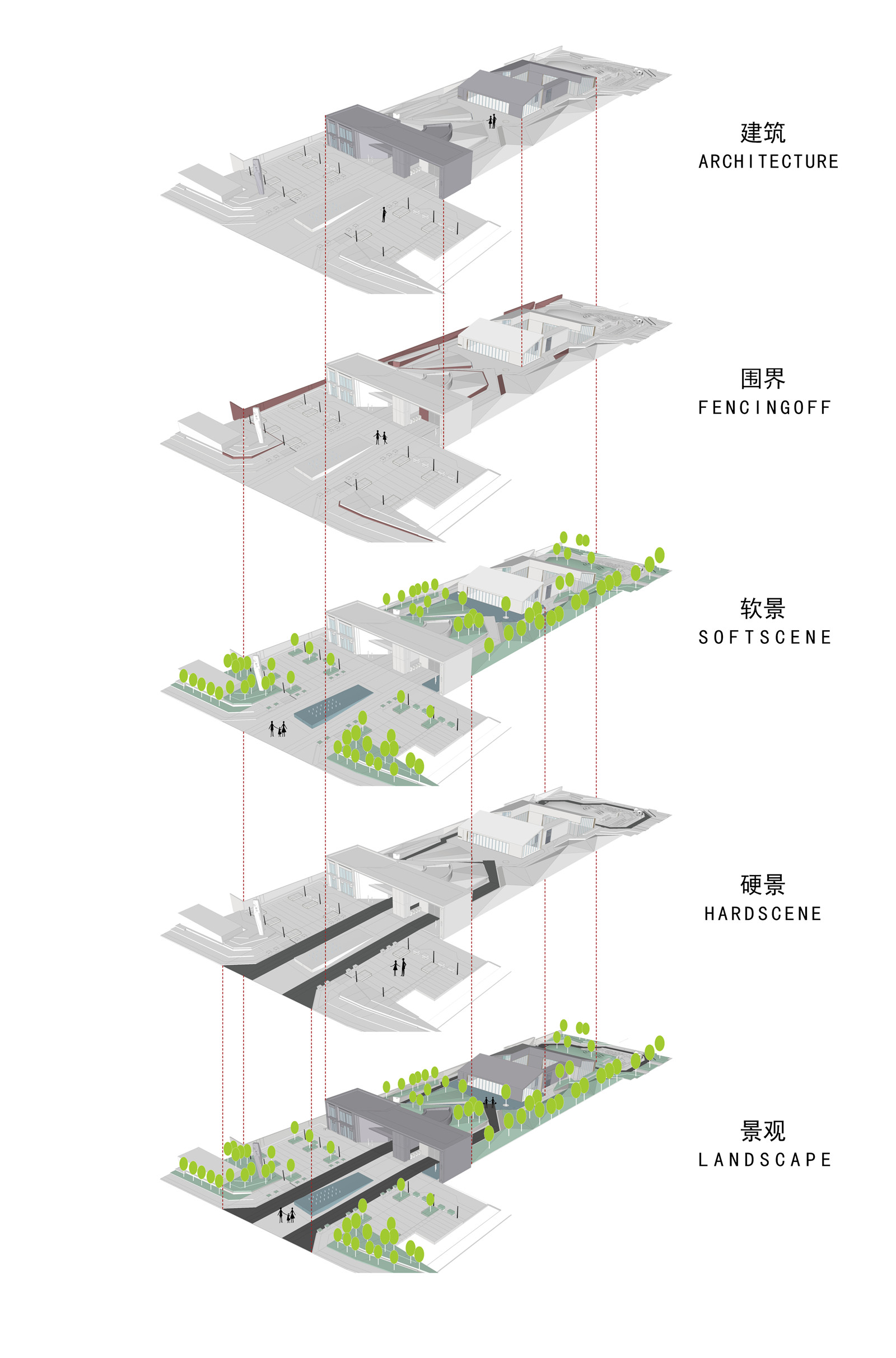 建筑
ARCHITECTURE

围界
FENCINGOFF

软景
SOFTSCENE

硬景
HARDSCENE

景观
LANDSCAPE