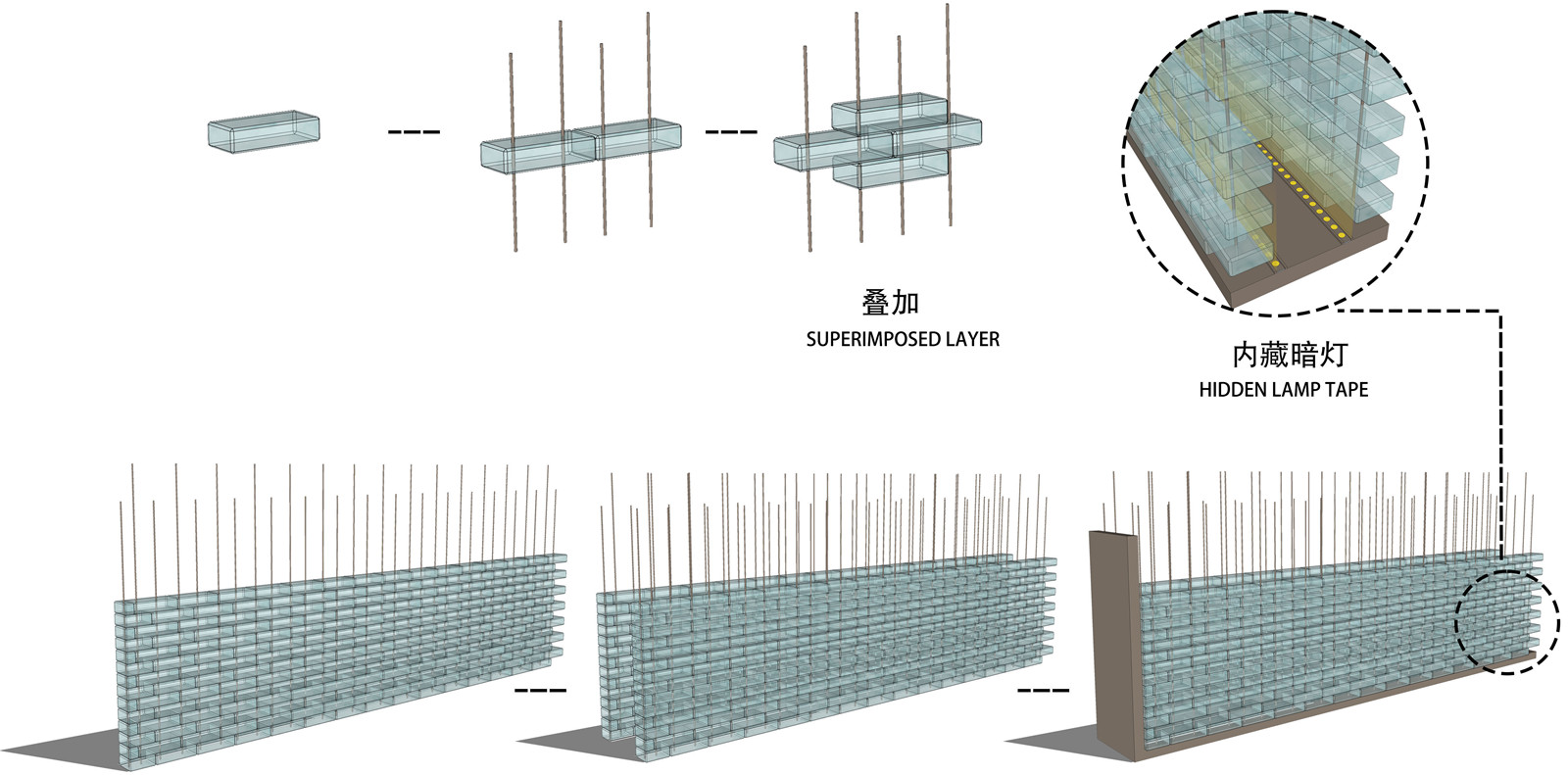 叠加
SUPERIMPOSED LAYER

内藏暗灯
HIDDEN LAMP TAPE