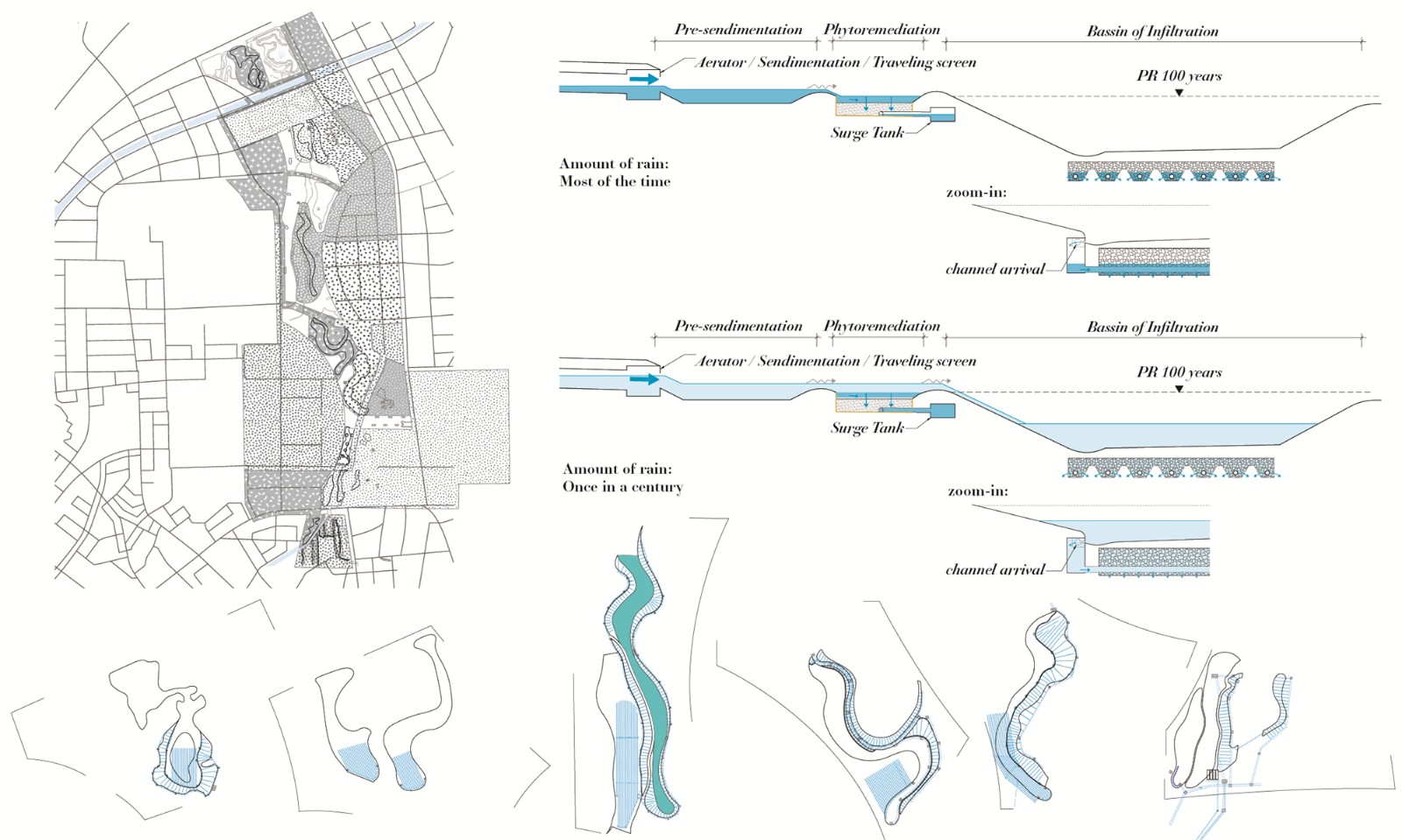 Pre-sendimentation
Phytoremediation
Bassin of Infiltration
Aerator / Sendimentation / Traveling screen
PR 100 years
Surge Tank
Amount of rain:
Most of the time
zoom-in:
channel arrival

Pre-sendimentation
Phytoremediation
Bassin of Infiltration
Aerator / Sendimentation / Traveling screen
PR 100 years
Surge Tank
Amount of rain:
Once in a century
zoom-in:
channel arrival