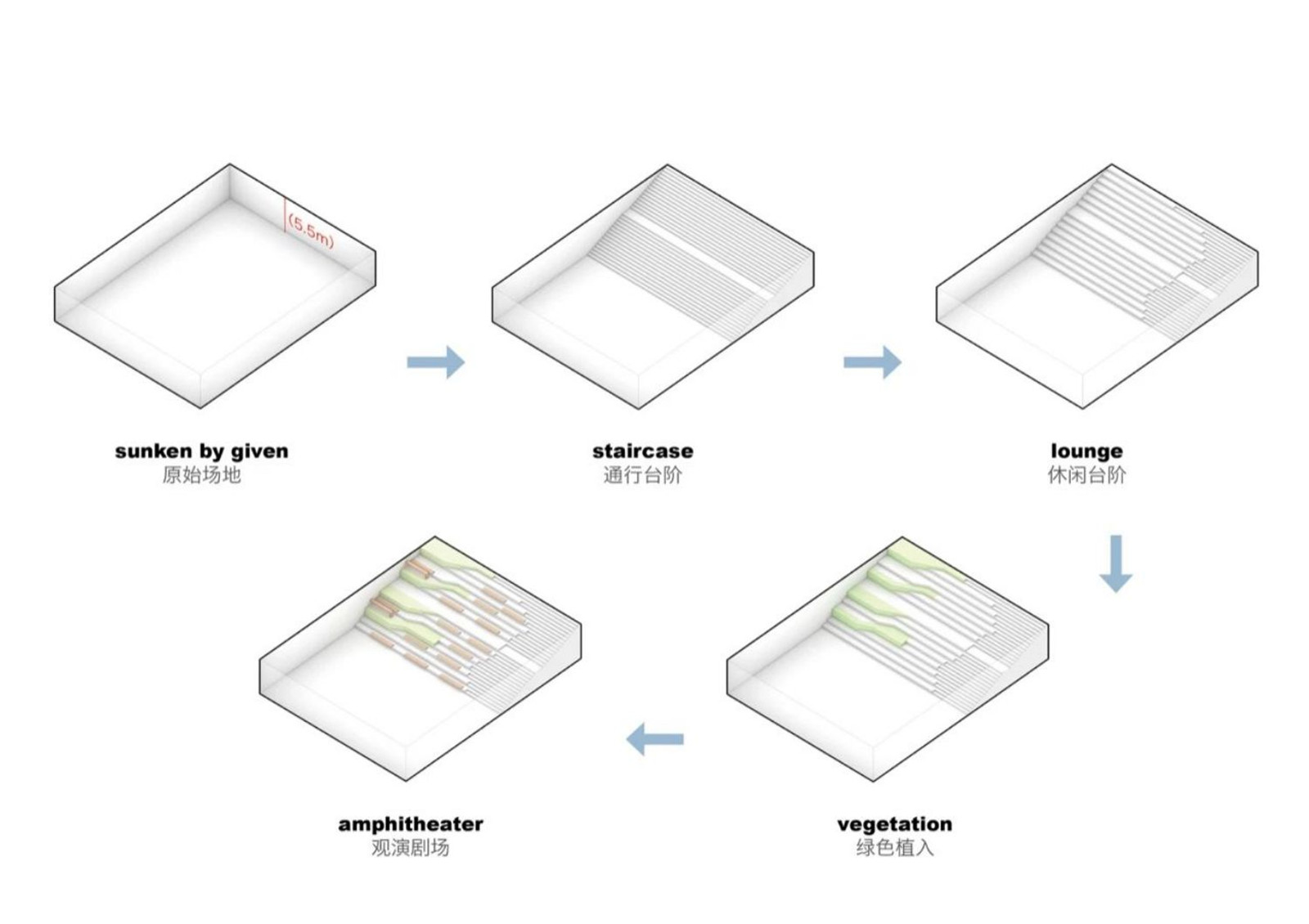 (5.5m)

sunken by given
原始场地

staircase
通行台阶

lounge
休闲台阶

vegetation
绿色植入

amphitheater
观演剧场