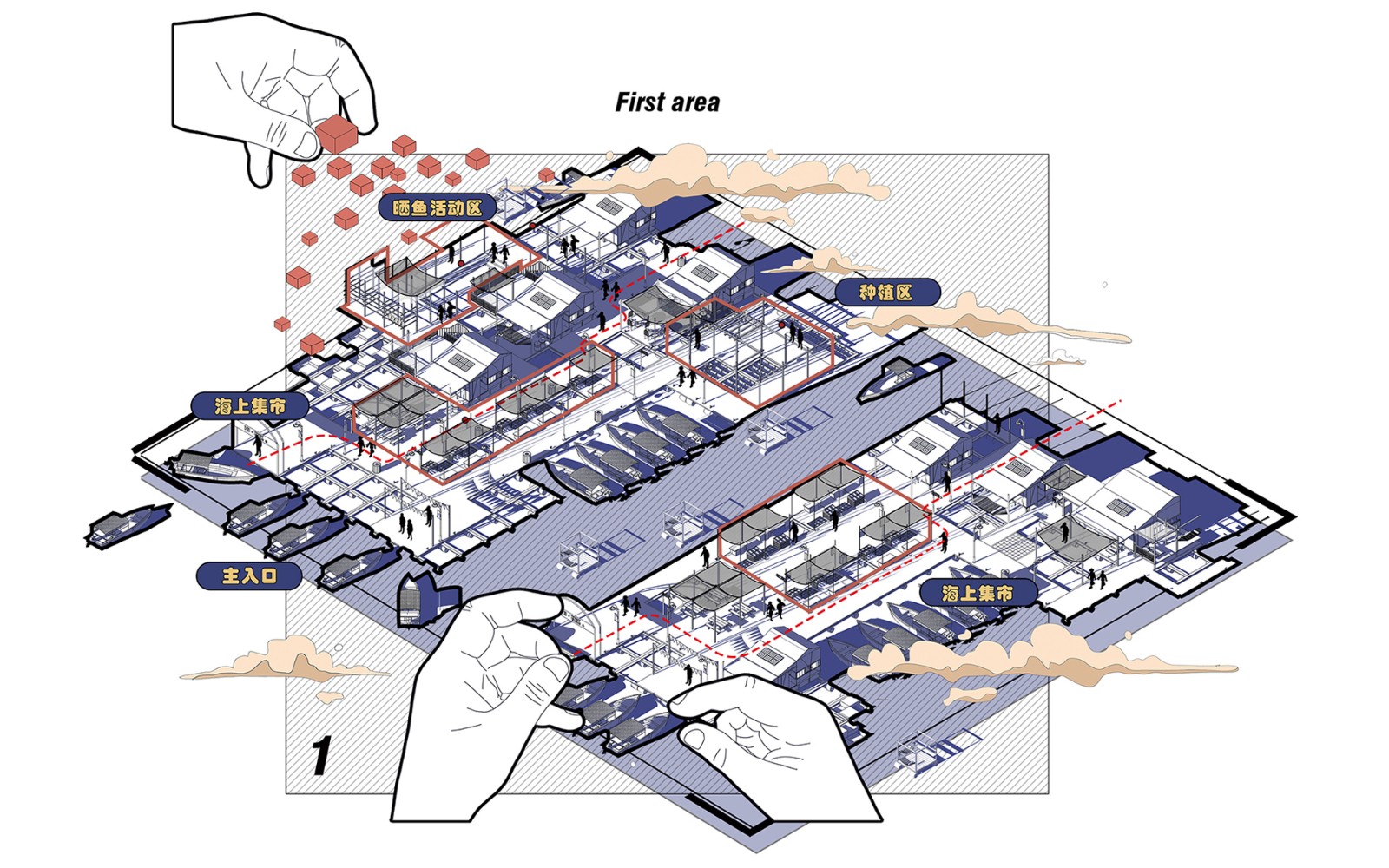 First area

晒鱼活动区

种植区

海上集市

主入口

海上集市

1