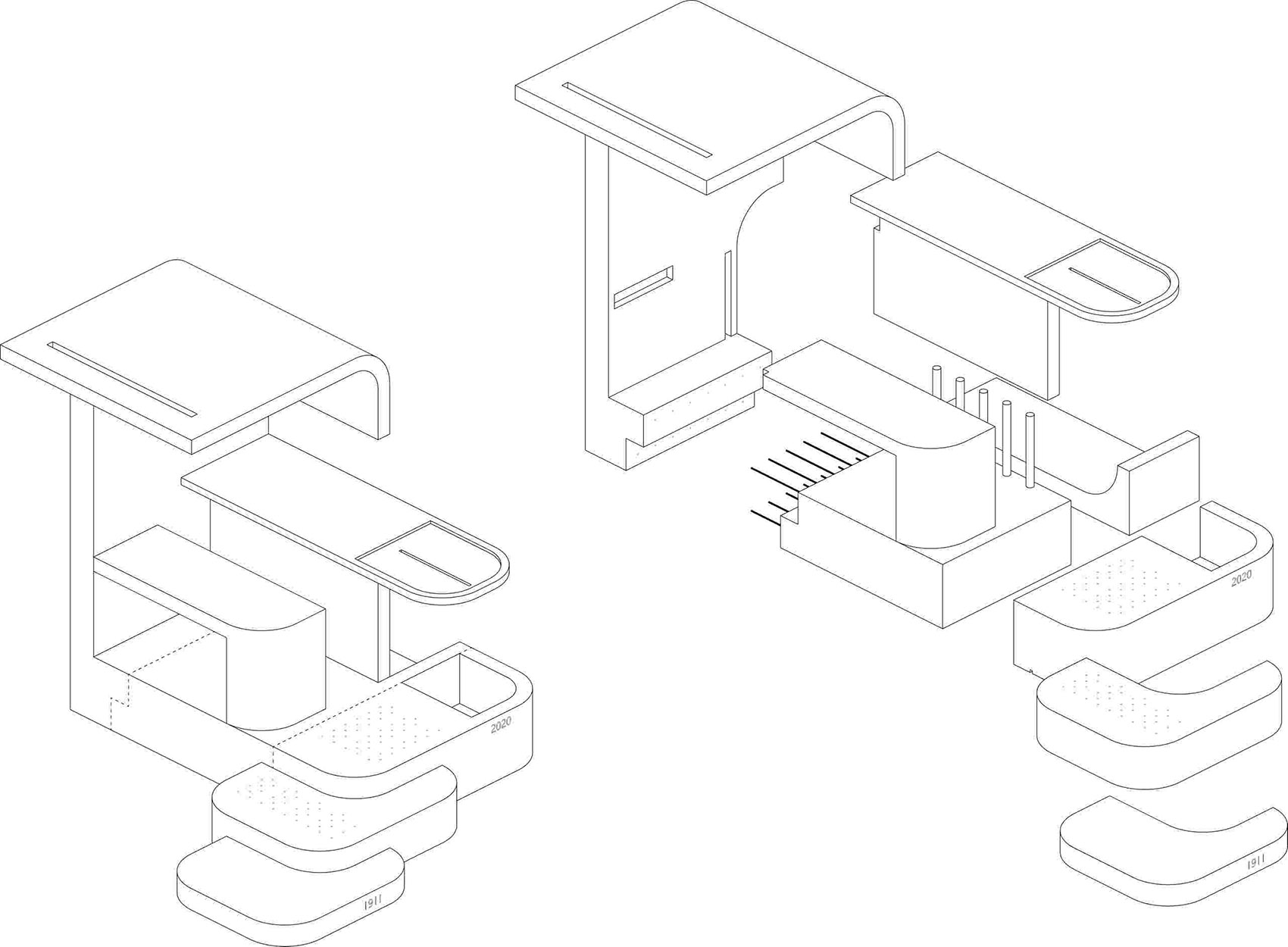 2020

1911

2020

1911