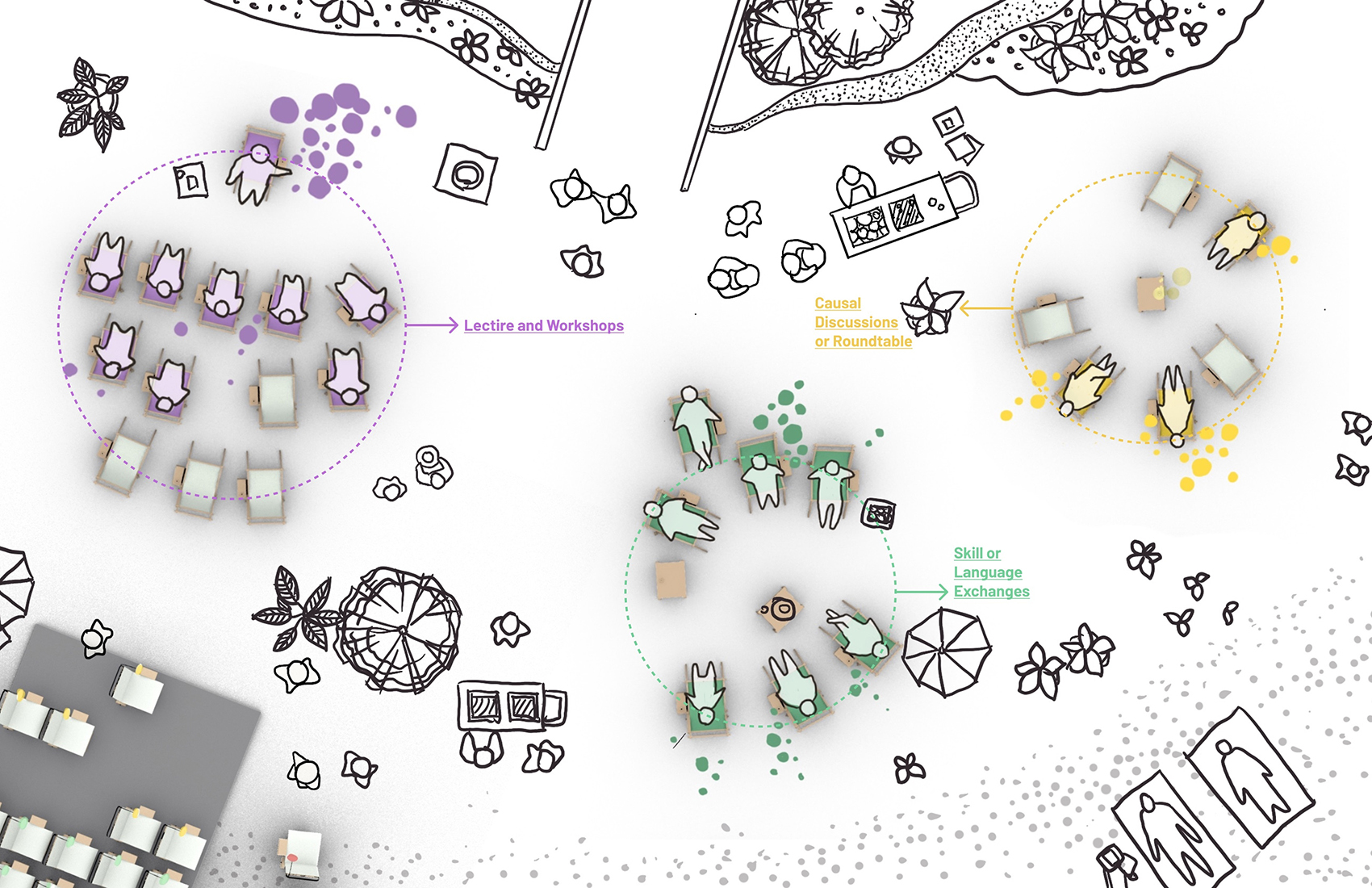 Lectire and Workshops

Causal Discussions or Roundtable

Skill or Language Exchanges